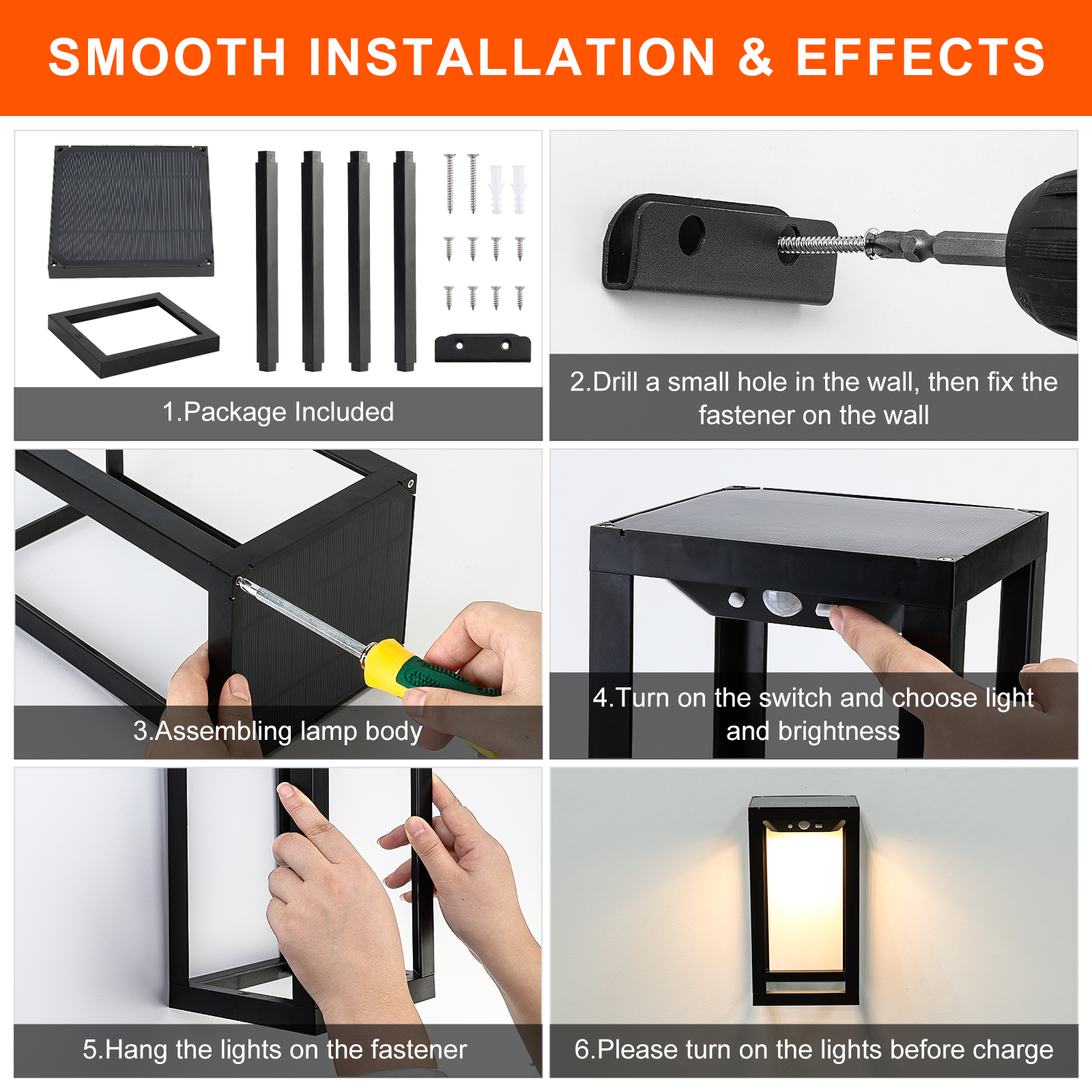 SMOOTH INSTALLATION & EFFECTS

1.Package Included

2.Drill a small hole in the wall, then fix the fastener on the wall

3.Assembling lamp body

4.Turn on the switch and choose light and brightness

5.Hang the lights on the fastener

6.Please turn on the lights before charge