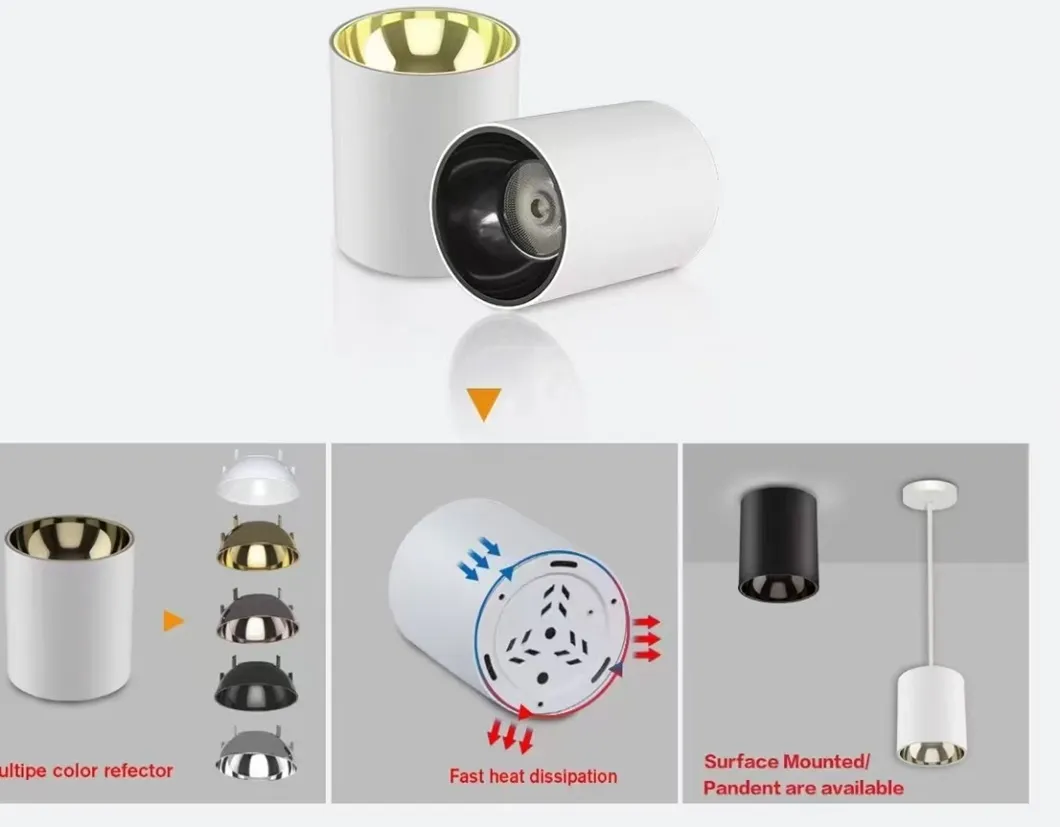 ultipe color refector

Fast heat dissipation

Surface Mounted/ Pandent are available