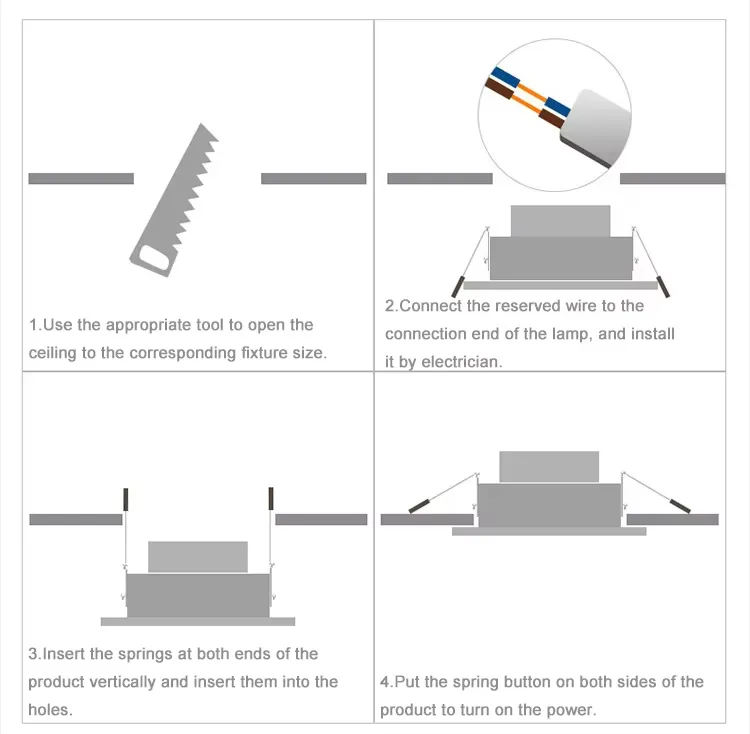 1.Use the appropriate tool to open the ceiling to the corresponding fixture size.

2.Connect the reserved wire to the connection end of the lamp, and install it by electrician.

3.Insert the springs at both ends of the product vertically and insert them into the holes.

4.Put the spring button on both sides of the product to turn on the power.