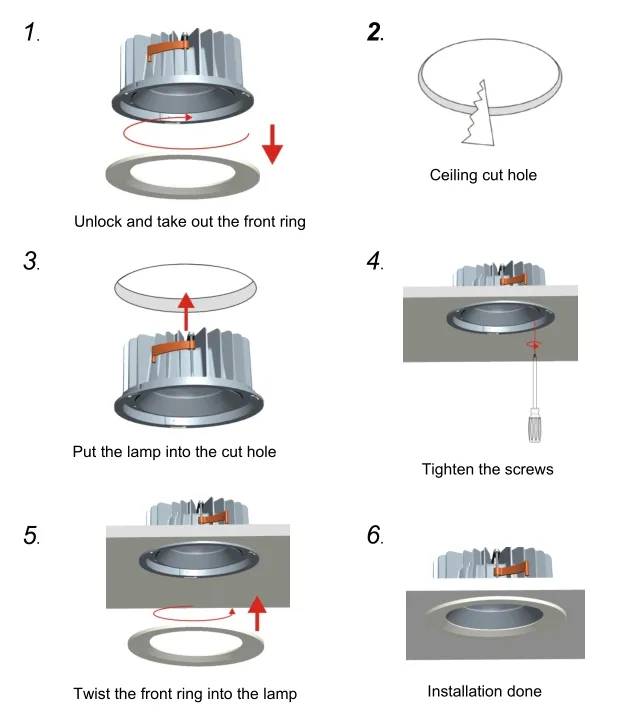 1.

Unlock and take out the front ring

2.

Ceiling cut hole

3.

Put the lamp into the cut hole

4.

Tighten the screws

5.

Twist the front ring into the lamp

6.

Installation done