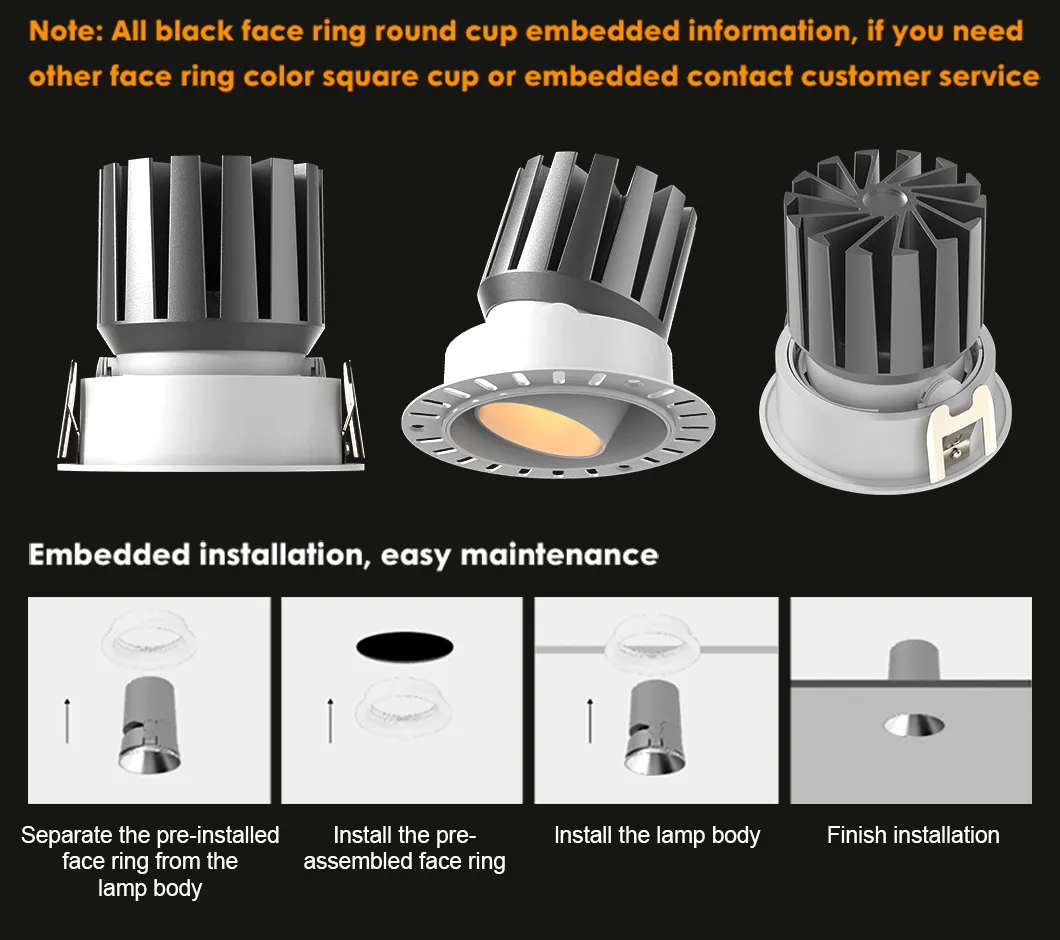 Note: All black face ring round cup embedded information, if you need other face ring color square cup or embedded contact customer service

Embedded installation, easy maintenance

Separate the pre-installed face ring from the lamp body

Install the pre-assembled face ring

Install the lamp body

Finish installation