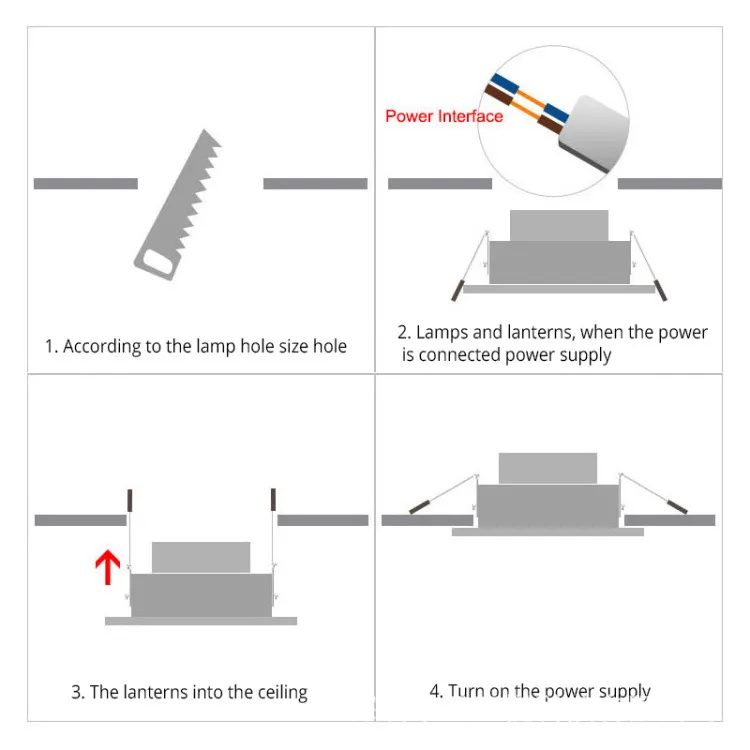 1. According to the lamp hole size hole

Power Interface

2. Lamps and lanterns, when the power is connected power supply

3. The lanterns into the ceiling

4. Turn on the power supply