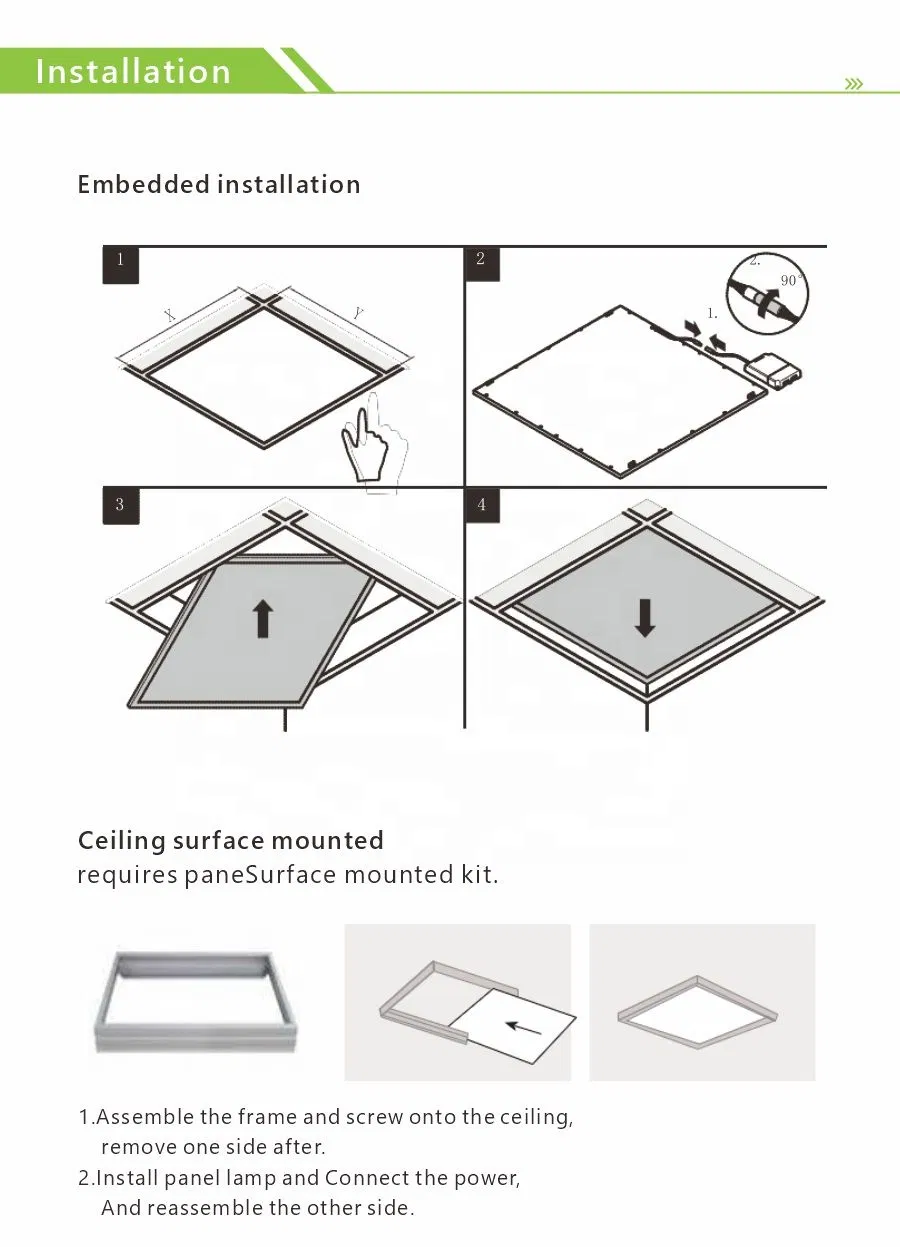 Installation

Embedded installation

1

X

Y

2

2.

90°

1.

3

4

Ceiling surface mounted
requires paneSurface mounted kit.

1.Assemble the frame and screw onto the ceiling, remove one side after.
2.Install panel lamp and Connect the power, And reassemble the other side.