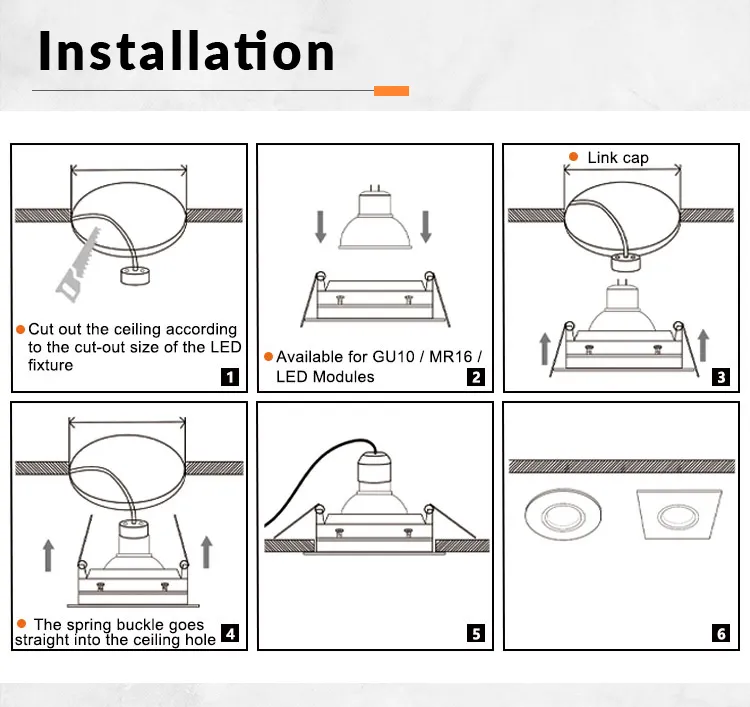 Installation

Cut out the ceiling according to the cut-out size of the LED fixture

1

Available for GU10 / MR16 / LED Modules

2

Link cap

3

The spring buckle goes straight into the ceiling hole

4

5

6