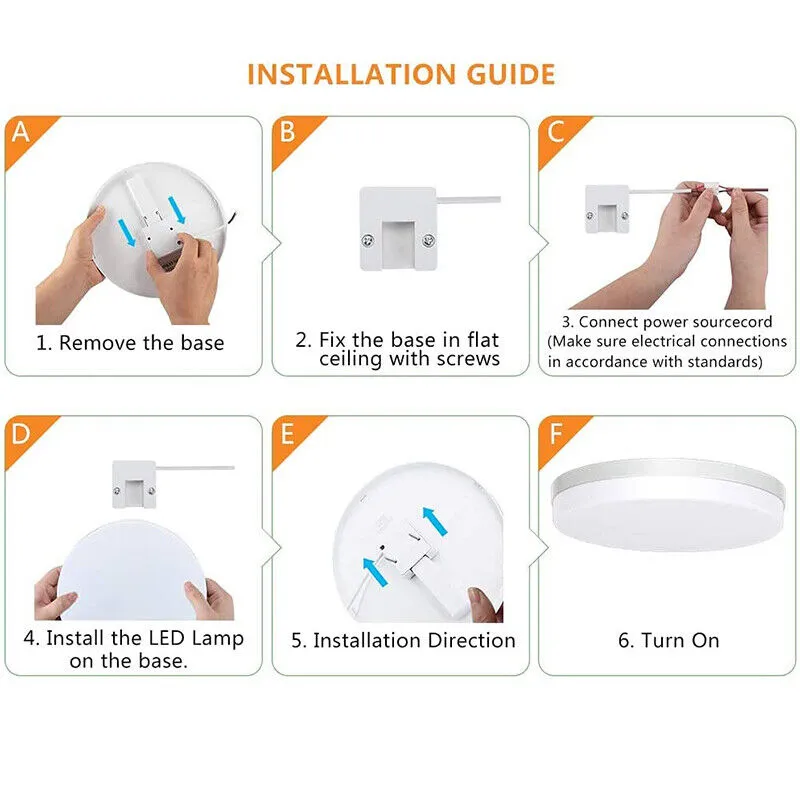 INSTALLATION GUIDE

A

1. Remove the base

B

2. Fix the base in flat ceiling with screws

C

3. Connect power sourcecord (Make sure electrical connections in accordance with standards)

D

4. Install the LED Lamp on the base.

E

5. Installation Direction

F

6. Turn On