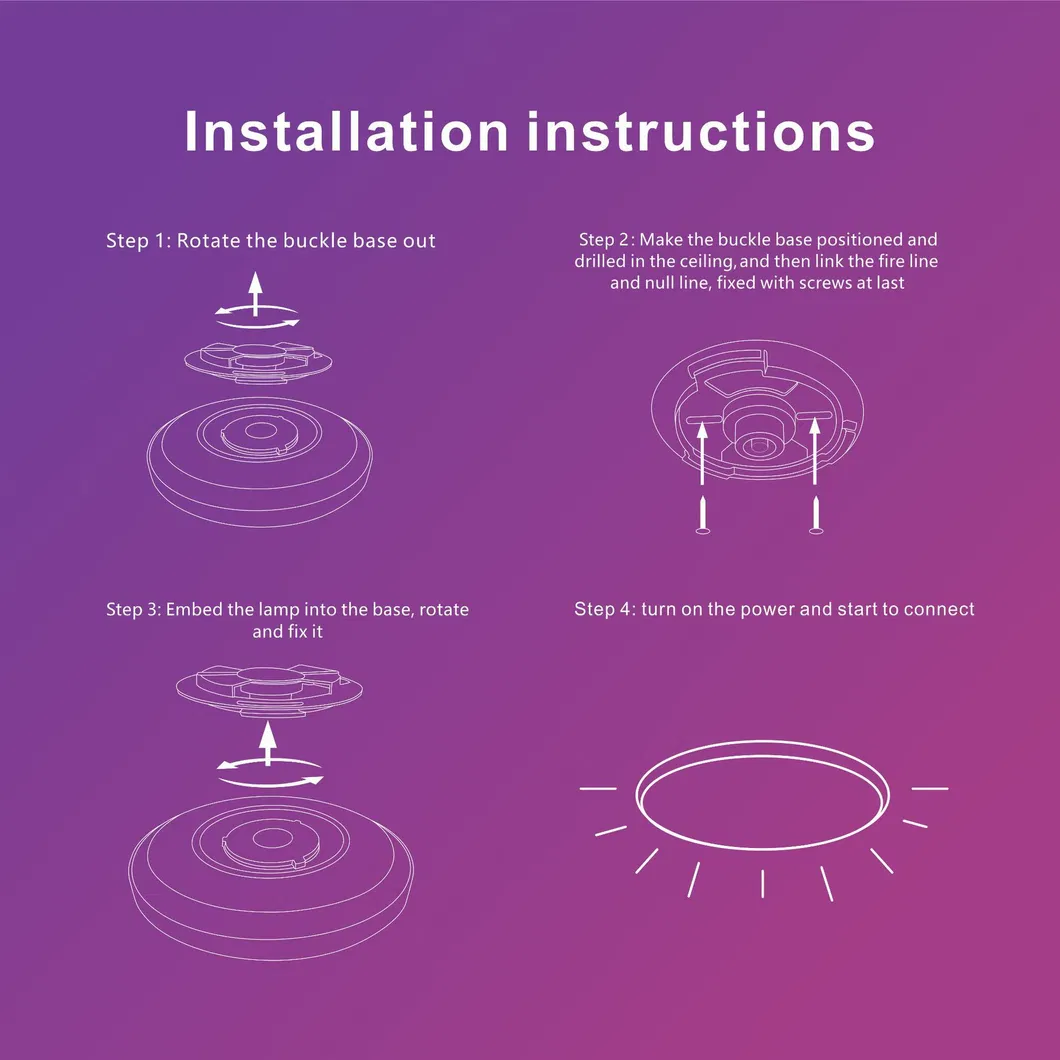 Installation instructions

Step 1: Rotate the buckle base out

Step 2: Make the buckle base positioned and drilled in the ceiling, and then link the fire line and null line, fixed with screws at last

Step 3: Embed the lamp into the base, rotate and fix it

Step 4: turn on the power and start to connect