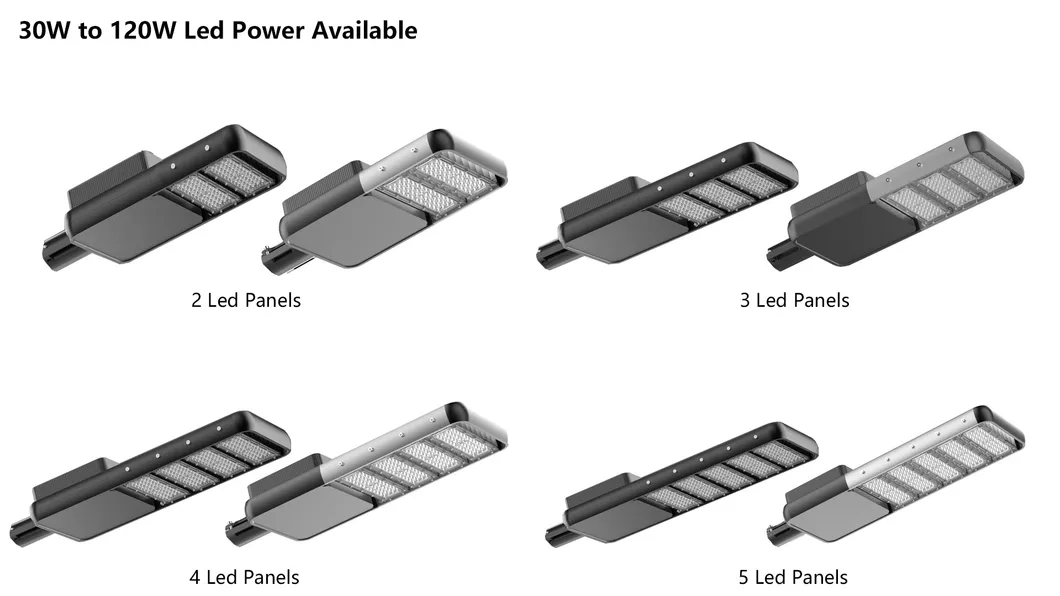 30W to 120W Led Power Available

2 Led Panels

3 Led Panels

4 Led Panels

5 Led Panels