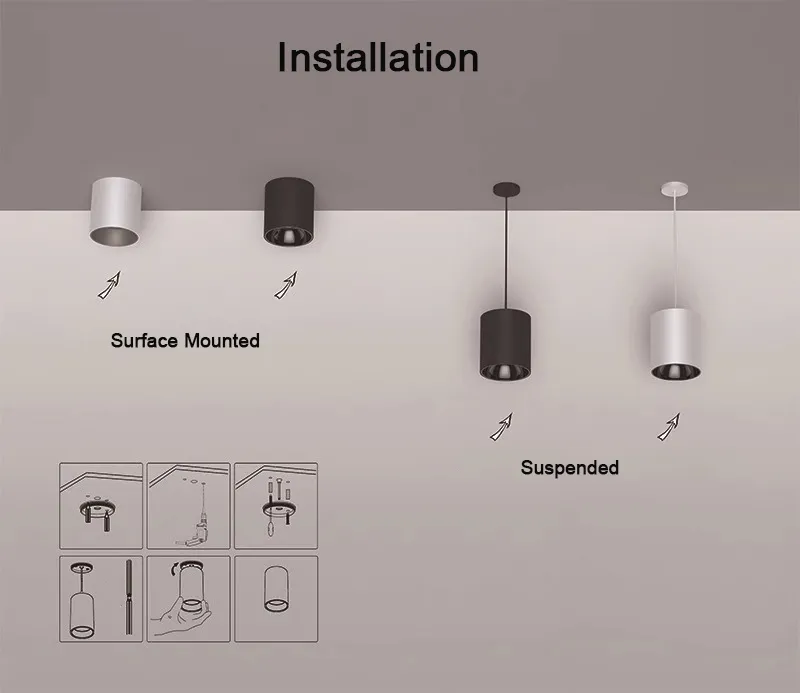 Installation

Surface Mounted

Suspended