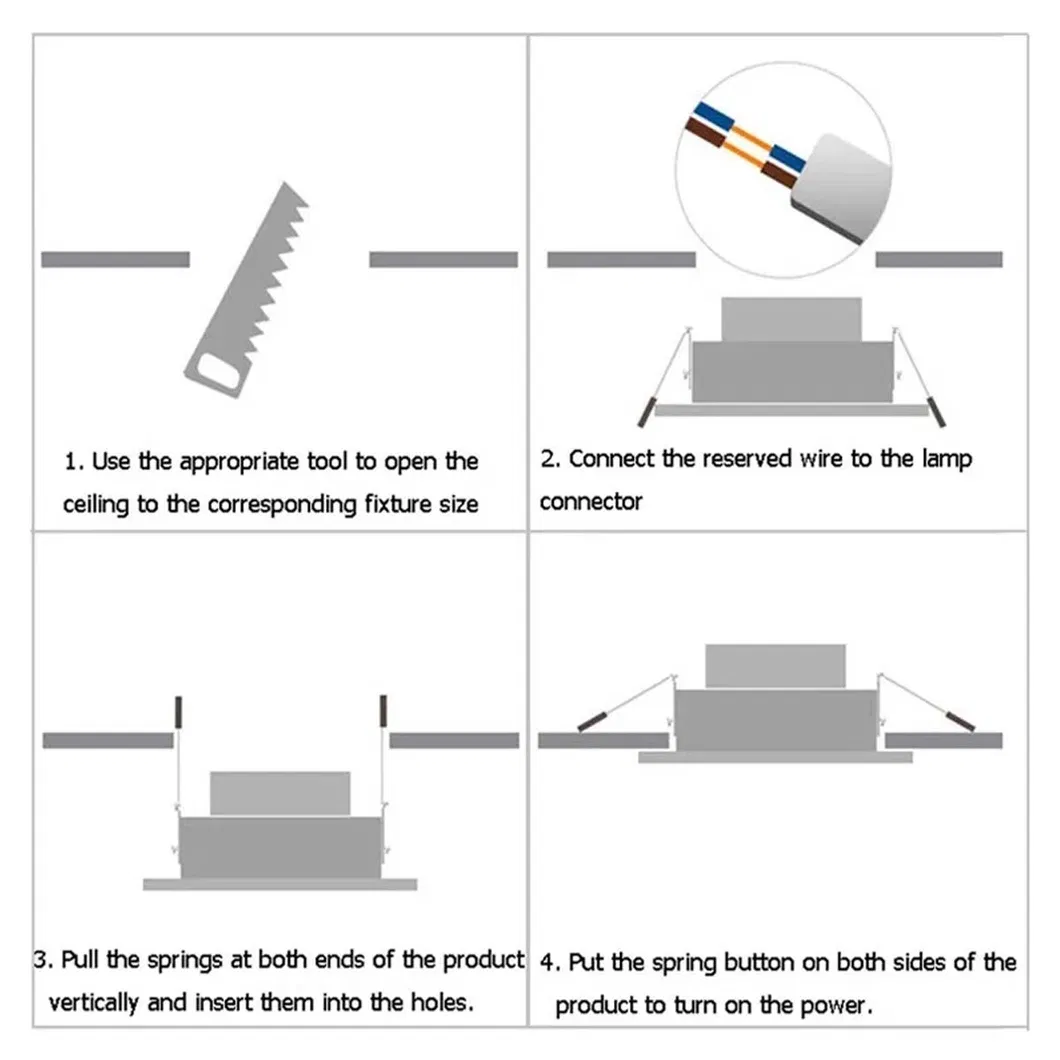 1. Use the appropriate tool to open the ceiling to the corresponding fixture size

2. Connect the reserved wire to the lamp connector

3. Pull the springs at both ends of the product vertically and insert them into the holes.

4. Put the spring button on both sides of the product to turn on the power.