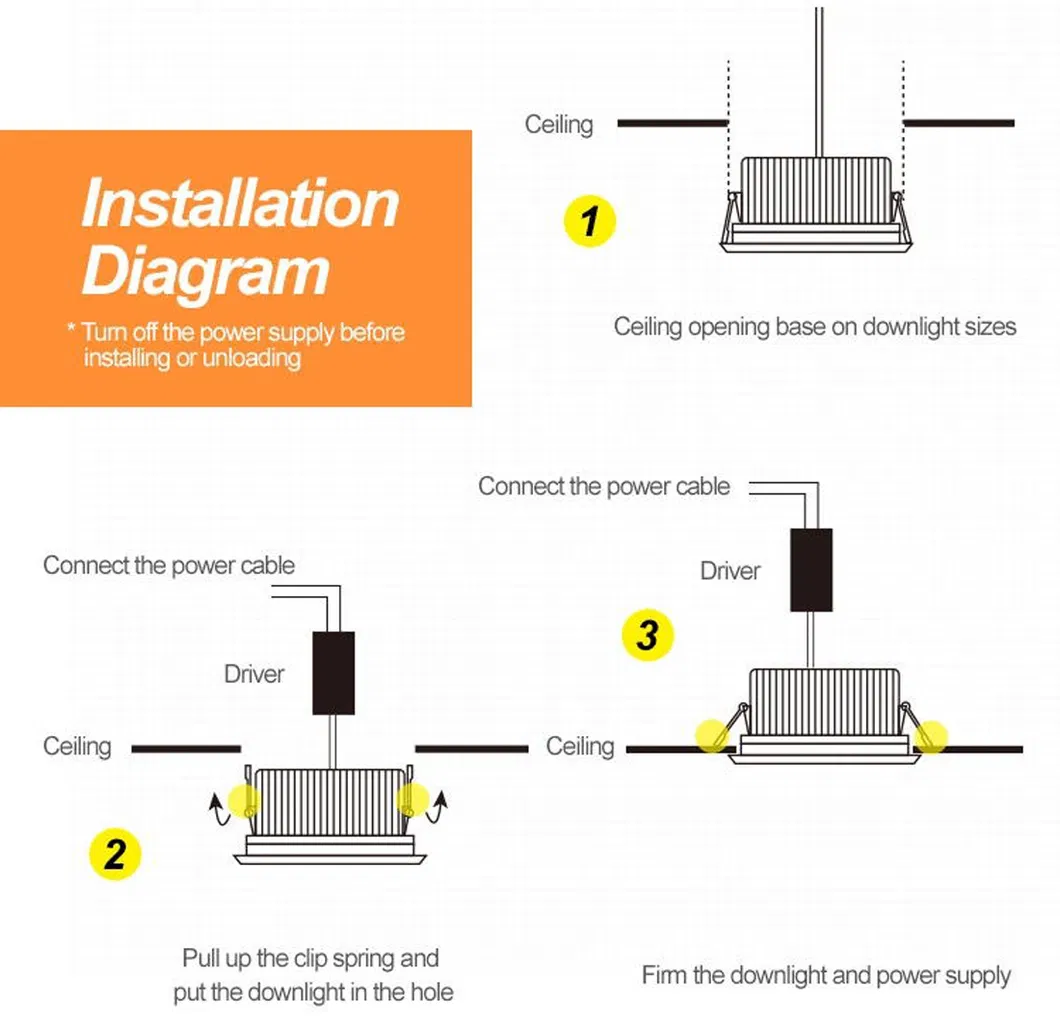 Installation Diagram

* Turn off the power supply before installing or unloading

Ceiling

1

Ceiling opening base on downlight sizes

Connect the power cable

Driver

Ceiling

2

Pull up the clip spring and put the downlight in the hole

Connect the power cable

Driver

3

Ceiling

Firm the downlight and power supply