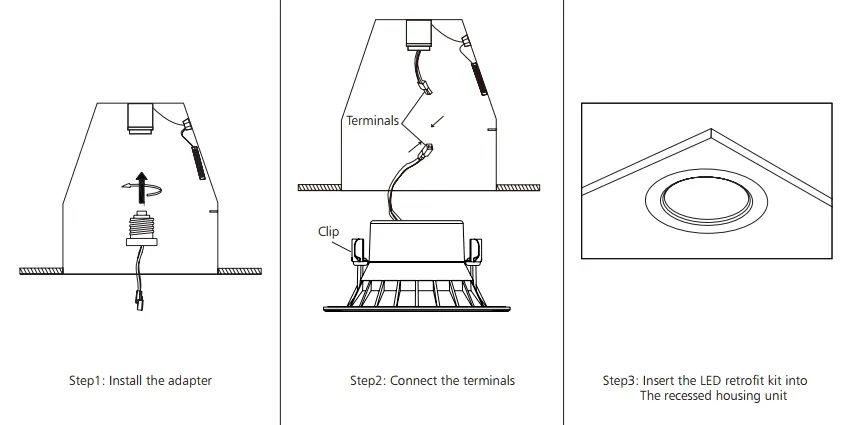 Step1: Install the adapter

Terminals

Clip

Step2: Connect the terminals

Step3: Insert the LED retrofit kit into The recessed housing unit