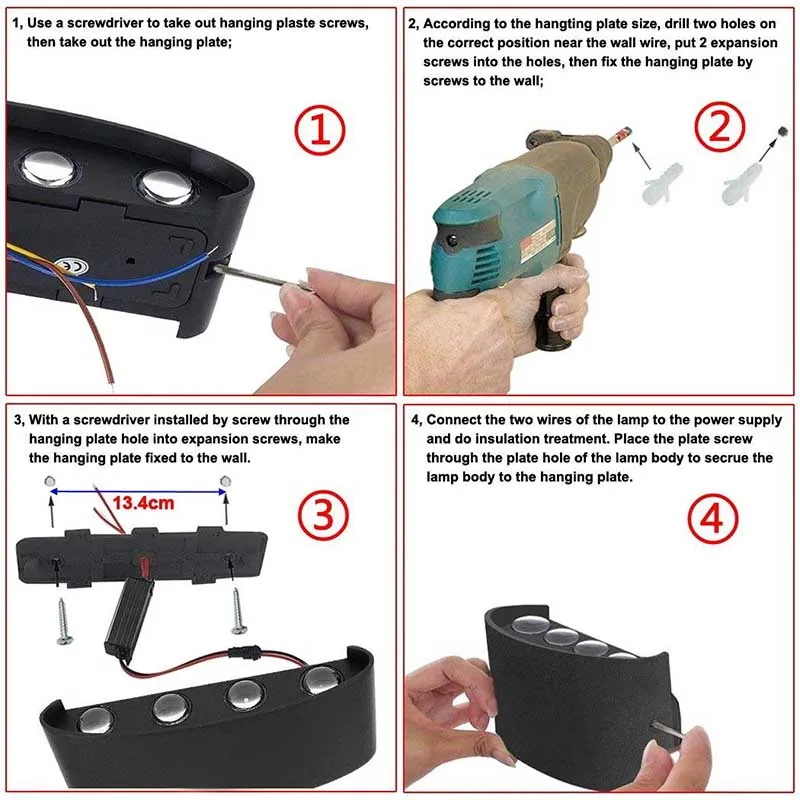 1, Use a screwdriver to take out hanging plaste screws, then take out the hanging plate;

①

2, According to the hangting plate size, drill two holes on the correct position near the wall wire, put 2 expansion screws into the holes, then fix the hanging plate by screws to the wall;

②

3, With a screwdriver installed by screw through the hanging plate hole into expansion screws, make the hanging plate fixed to the wall.

13.4cm

③

4, Connect the two wires of the lamp to the power supply and do insulation treatment. Place the plate screw through the plate hole of the lamp body to secrue the lamp body to the hanging plate.

④