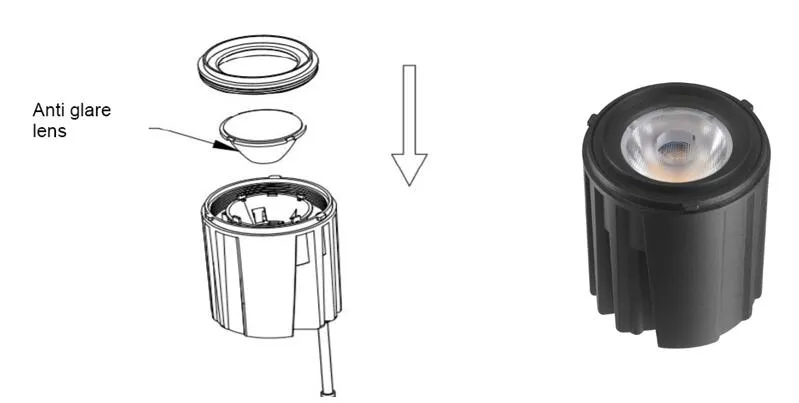 Anti glare lens