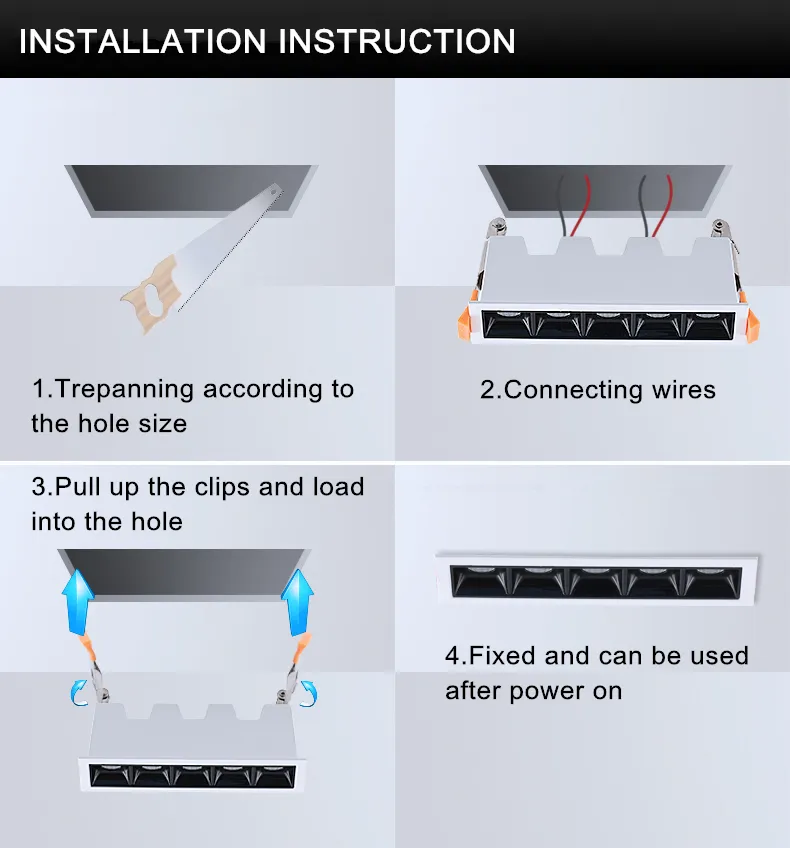 INSTALLATION INSTRUCTION

1.Trepanning according to the hole size

2.Connecting wires

3.Pull up the clips and load into the hole

4.Fixed and can be used after power on