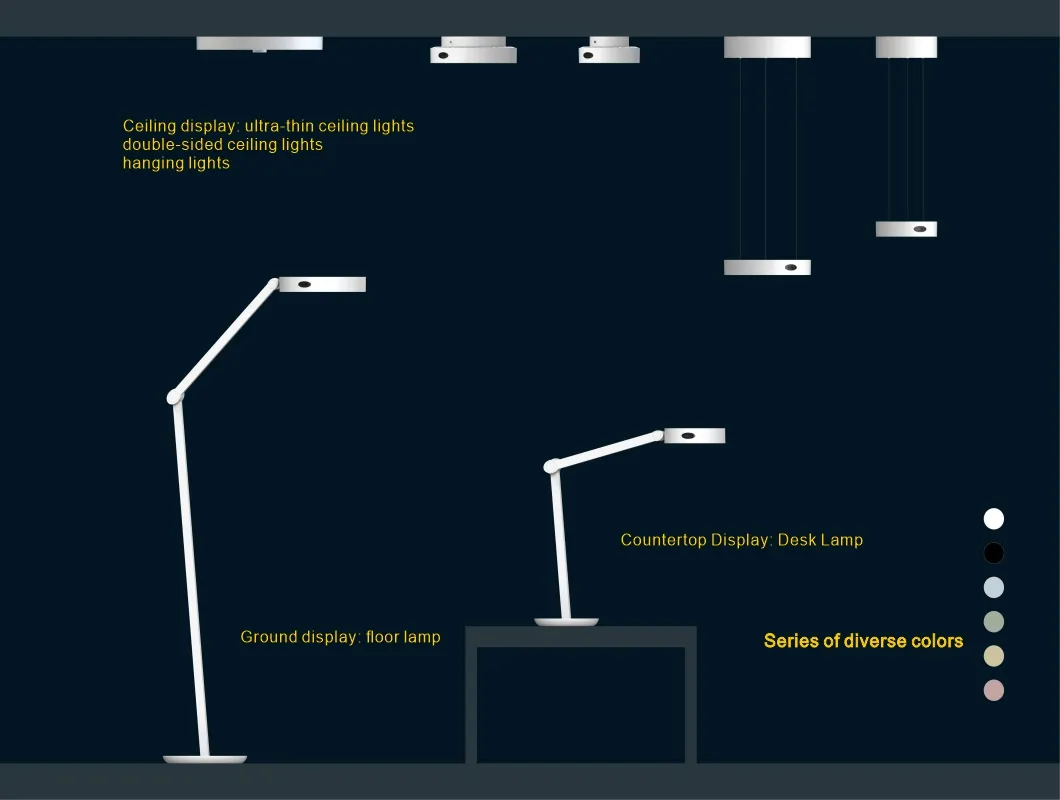 Ceiling display: ultra-thin ceiling lights
double-sided ceiling lights
hanging lights

Countertop Display: Desk Lamp

Ground display: floor lamp

Series of diverse colors