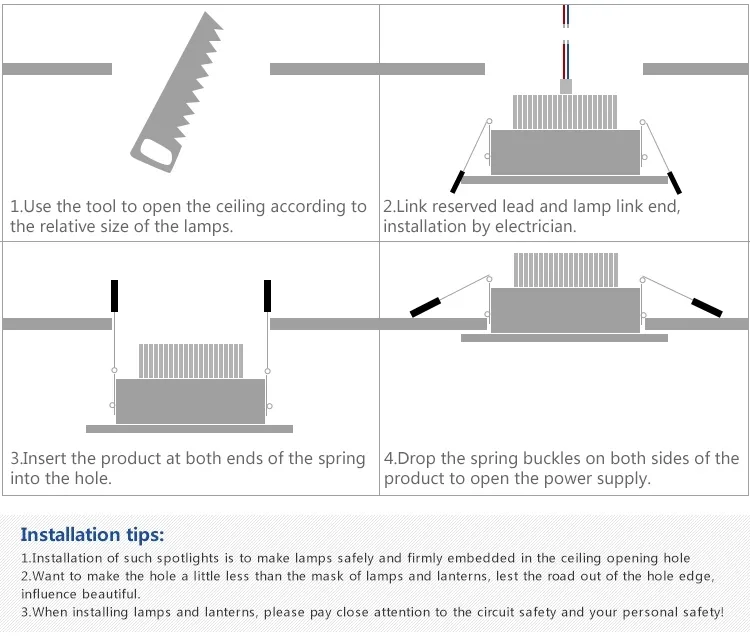 1.Use the tool to open the ceiling according to the relative size of the lamps.

2.Link reserved lead and lamp link end, installation by electrician.

3.Insert the product at both ends of the spring into the hole.

4.Drop the spring buckles on both sides of the product to open the power supply.

Installation tips:

1.Installation of such spotlights is to make lamps safely and firmly embedded in the ceiling opening hole
2.Want to make the hole a little less than the mask of lamps and lanterns, lest the road out of the hole edge, influence beautiful.
3.When installing lamps and lanterns, please pay close attention to the circuit safety and your personal safety!