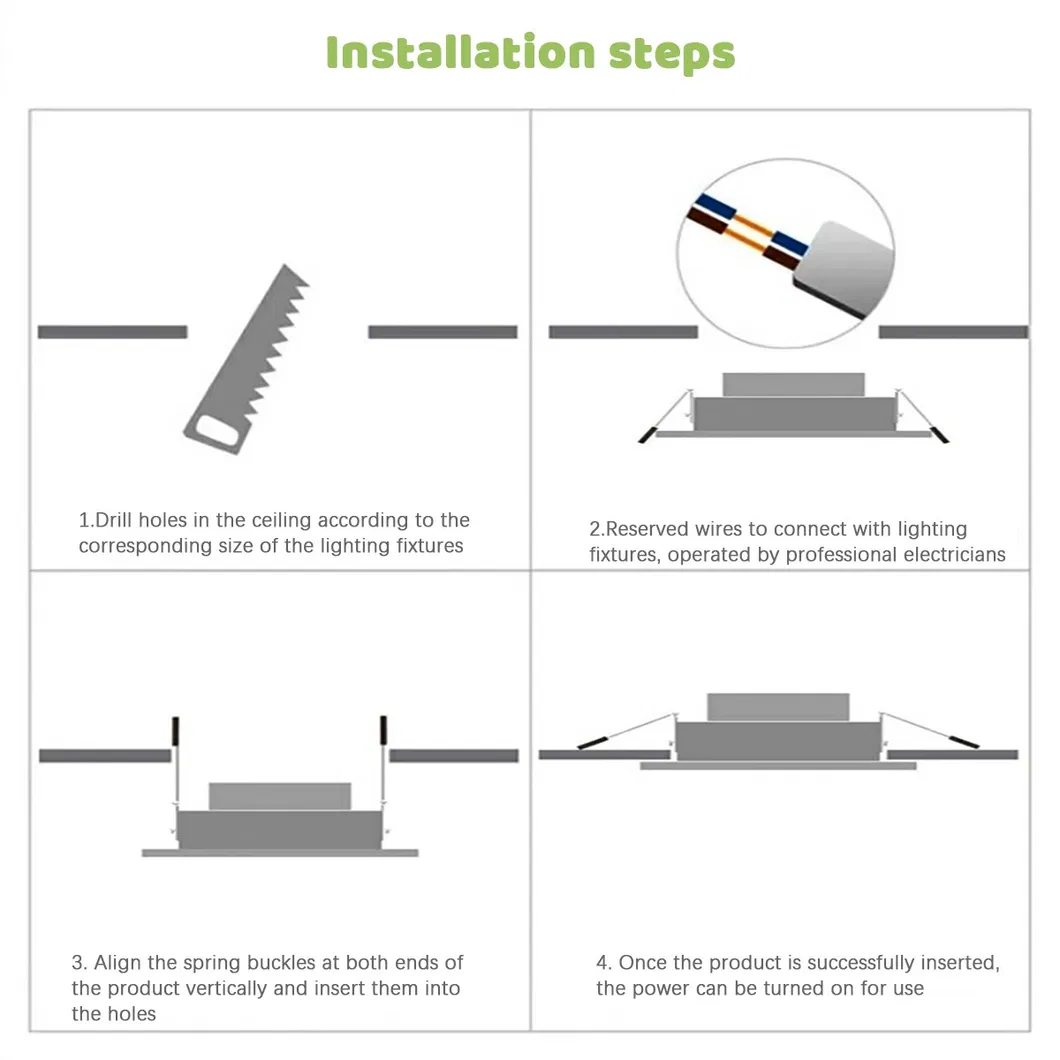 Installation steps

1.Drill holes in the ceiling according to the corresponding size of the lighting fixtures

2.Reserved wires to connect with lighting fixtures, operated by professional electricians

3. Align the spring buckles at both ends of the product vertically and insert them into the holes

4. Once the product is successfully inserted, the power can be turned on for use