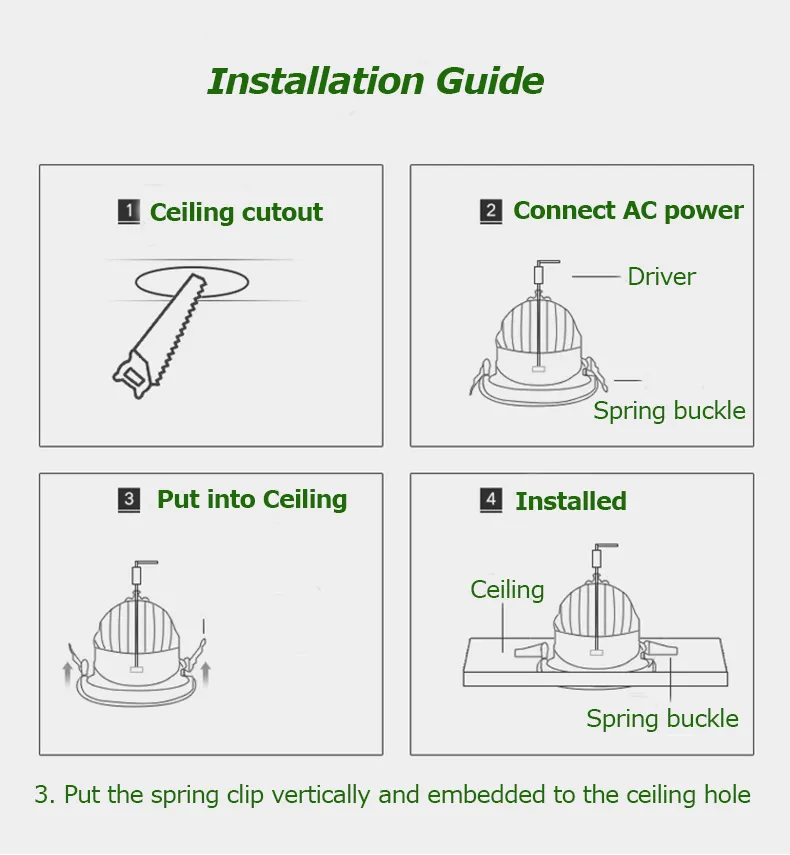 Installation Guide

1 Ceiling cutout

2 Connect AC power

Driver

Spring buckle

3 Put into Ceiling

4 Installed

Ceiling

Spring buckle

3. Put the spring clip vertically and embedded to the ceiling hole