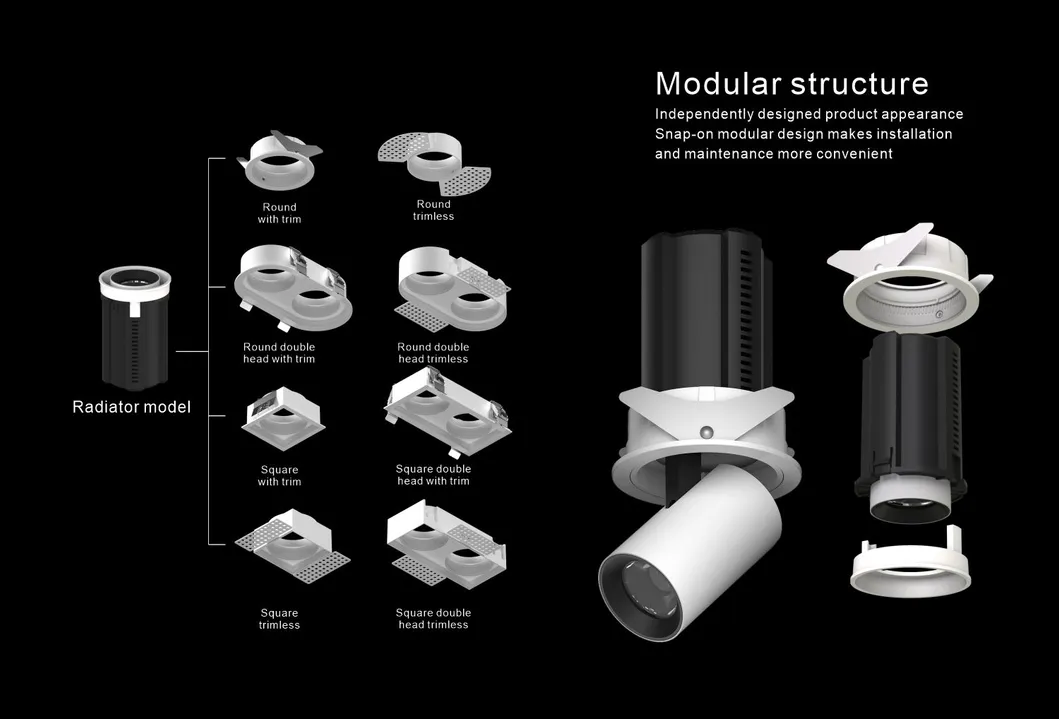 Modular structure
Independently designed product appearance
Snap-on modular design makes installation and maintenance more convenient

Radiator model

Round with trim

Round trimless

Round double head with trim

Round double head trimless

Square with trim

Square double head with trim

Square trimless

Square double head trimless