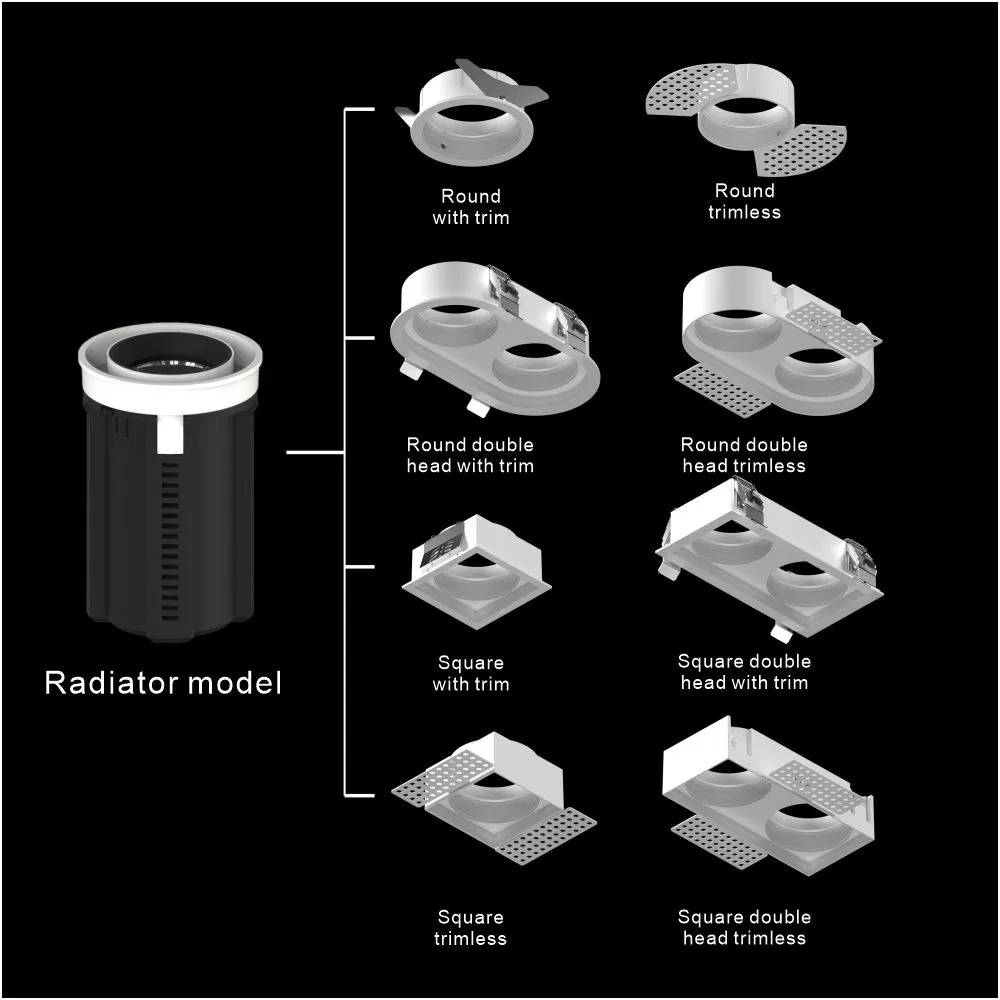 Radiator model

Round with trim

Round trimless

Round double head with trim

Round double head trimless

Square with trim

Square double head with trim

Square trimless

Square double head trimless