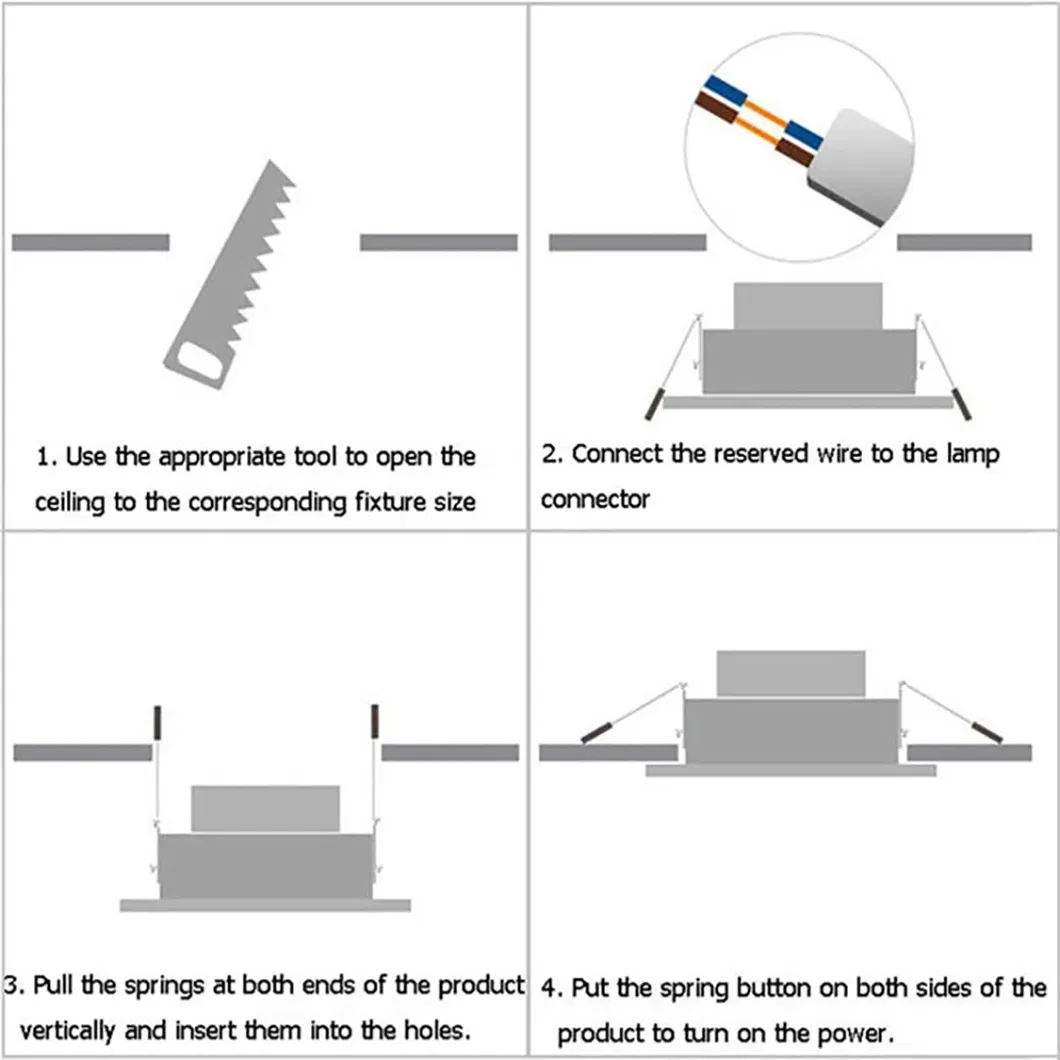 1. Use the appropriate tool to open the ceiling to the corresponding fixture size

2. Connect the reserved wire to the lamp connector

3. Pull the springs at both ends of the product vertically and insert them into the holes.

4. Put the spring button on both sides of the product to turn on the power.