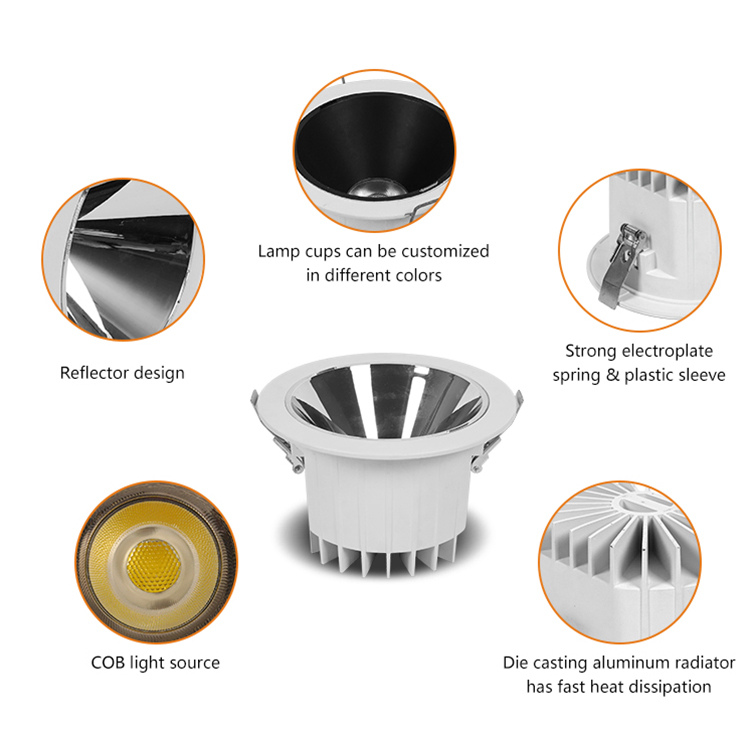 Lamp cups can be customized in different colors

Reflector design

Strong electroplate spring & plastic sleeve

COB light source

Die casting aluminum radiator has fast heat dissipation