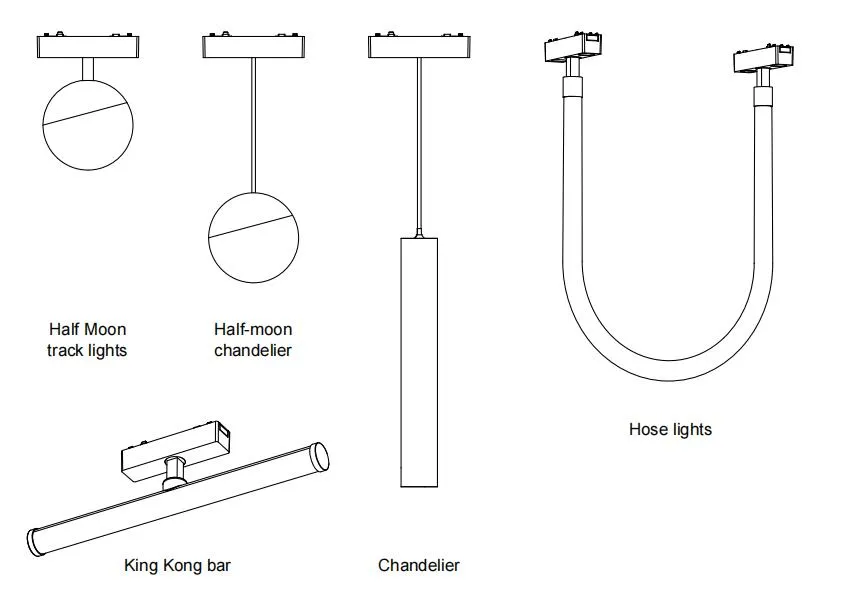 Half Moon track lights

Half-moon chandelier

Hose lights

King Kong bar

Chandelier