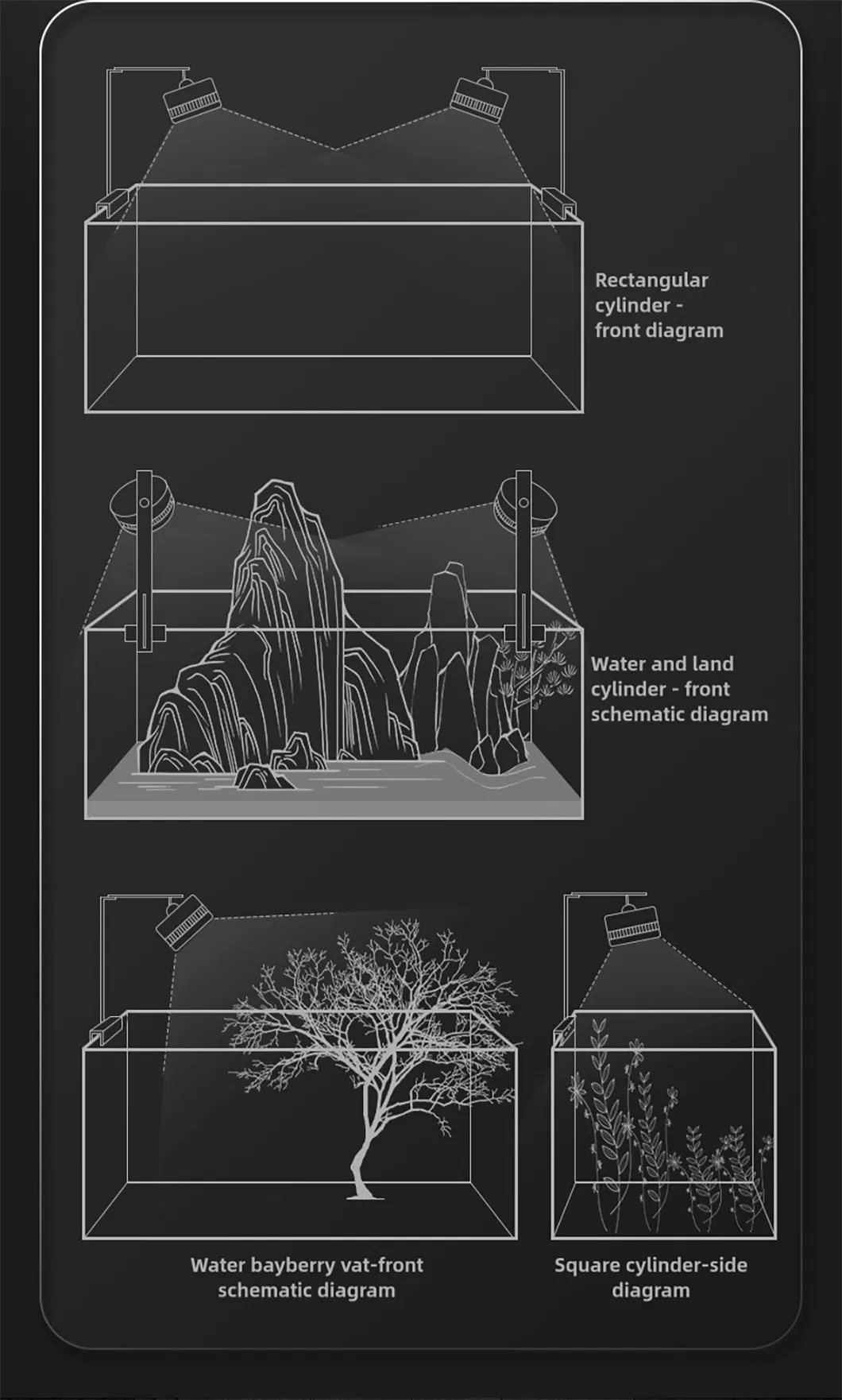 Rectangular cylinder - front diagram

Water and land cylinder - front schematic diagram

Water bayberry vat-front schematic diagram

Square cylinder-side diagram