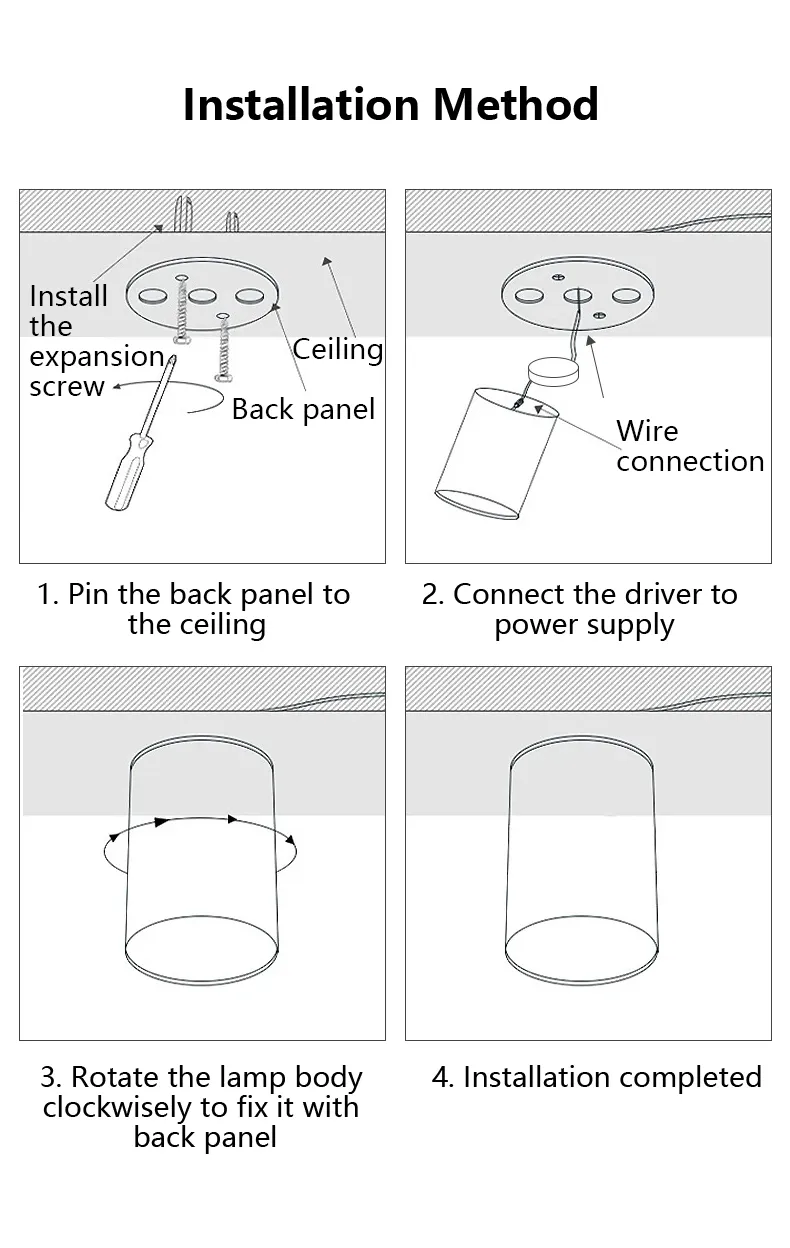 Installation Method

Install the expansion screw

Ceiling

Back panel

1. Pin the back panel to the ceiling

Wire connection

2. Connect the driver to power supply

3. Rotate the lamp body clockwisely to fix it with back panel

4. Installation completed