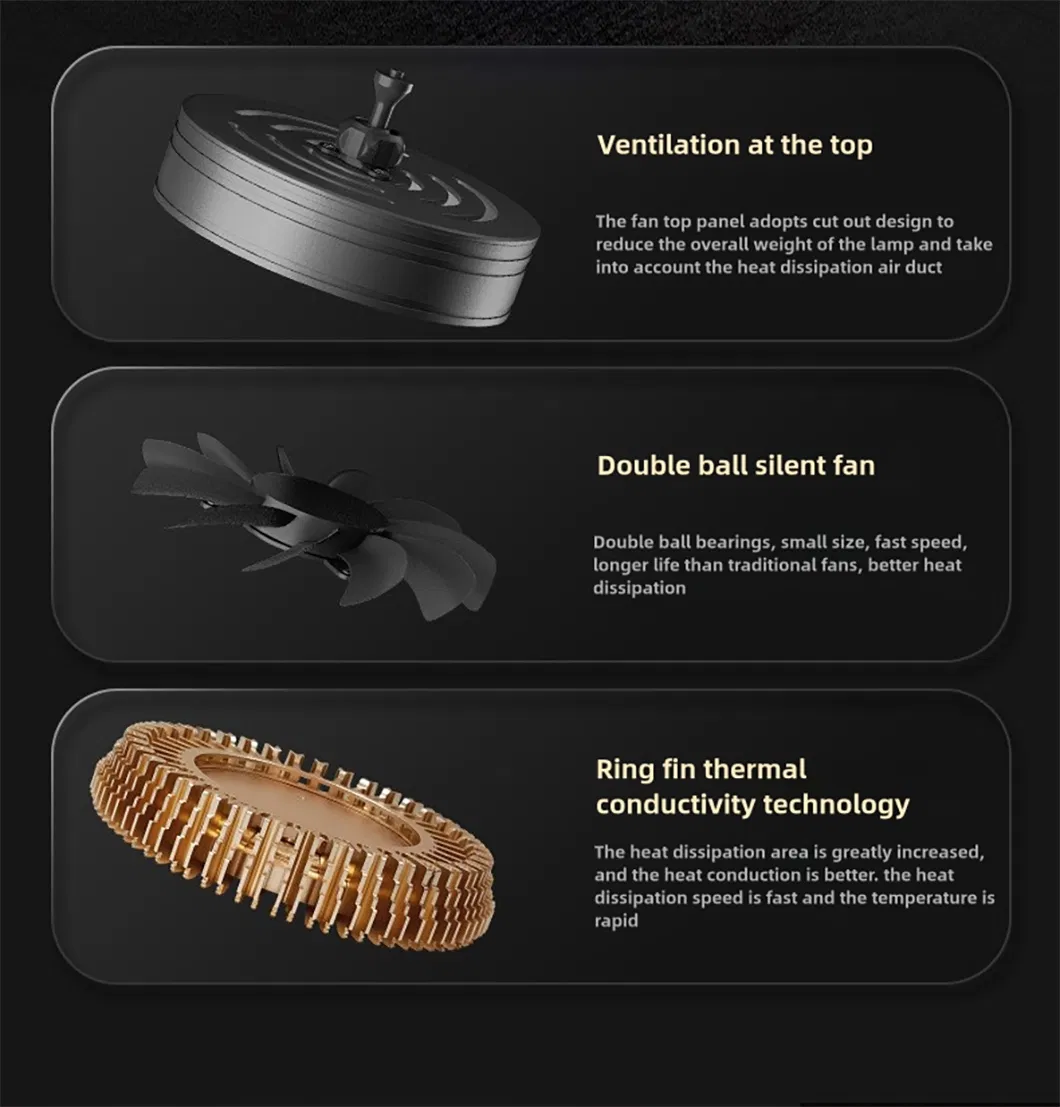 Ventilation at the top

The fan top panel adopts cut out design to reduce the overall weight of the lamp and take into account the heat dissipation air duct

Double ball silent fan

Double ball bearings, small size, fast speed, longer life than traditional fans, better heat dissipation

Ring fin thermal conductivity technology

The heat dissipation area is greatly increased, and the heat conduction is better. the heat dissipation speed is fast and the temperature is rapid