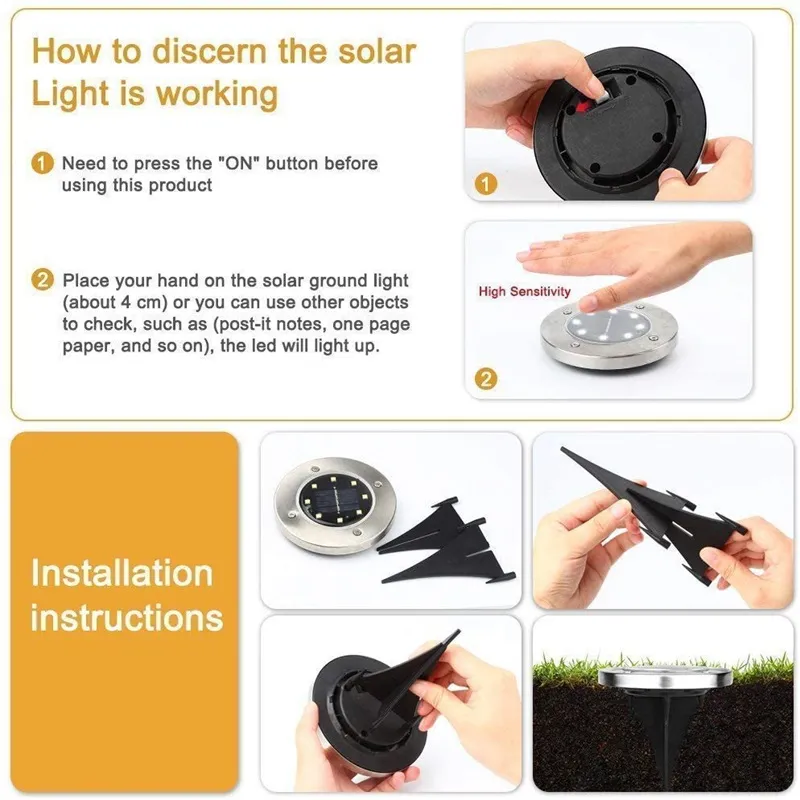 How to discern the solar Light is working

1 Need to press the "ON" button before using this product

2 Place your hand on the solar ground light (about 4 cm) or you can use other objects to check, such as (post-it notes, one page paper, and so on), the led will light up.

1

High Sensitivity

2

Installation instructions