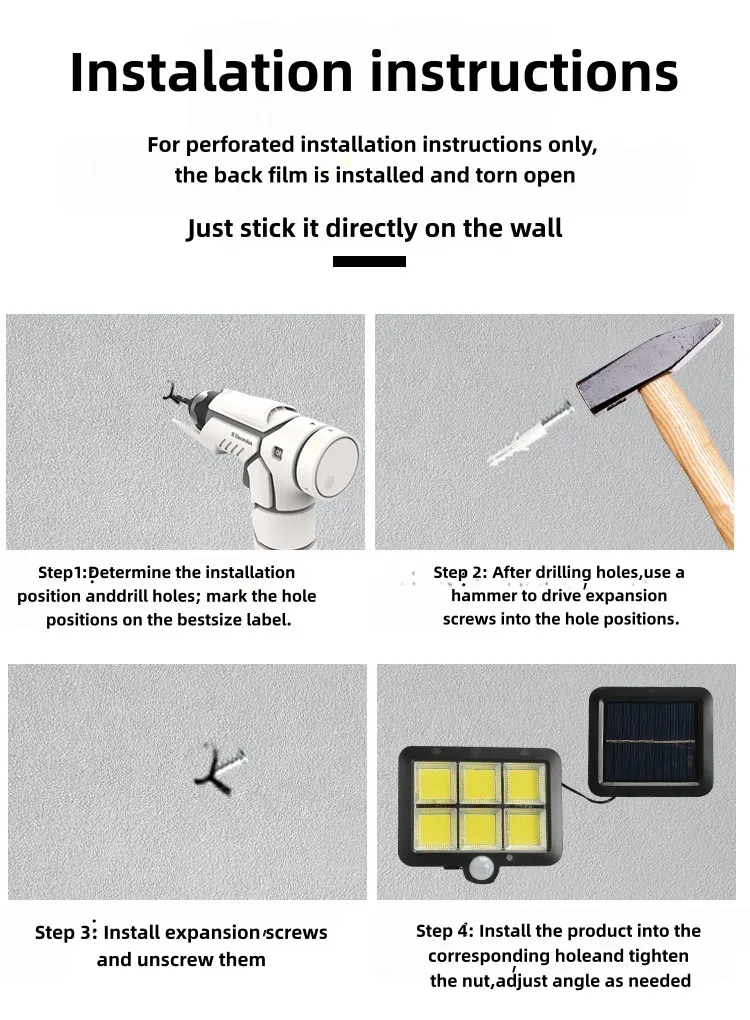 Instalation instructions

For perforated installation instructions only, the back film is installed and torn open

Just stick it directly on the wall

Step1:Determine the installation position anddrill holes; mark the hole positions on the bestsize label.

Step 2: After drilling holes,use a hammer to drive expansion screws into the hole positions.

Step 3: Install expansion screws and unscrew them

Step 4: Install the product into the corresponding holeand tighten the nut,adjust angle as needed