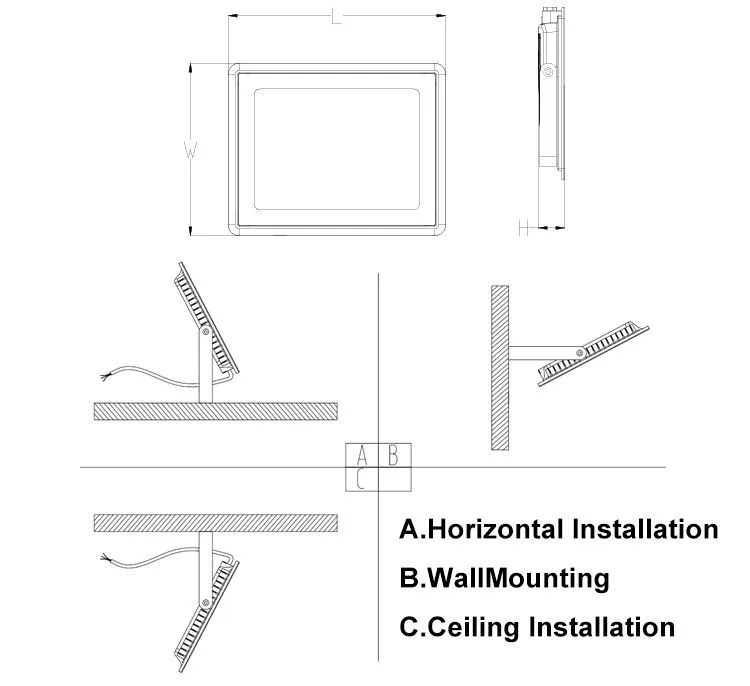 L

W

H

A B
C

A.Horizontal Installation

B.WallMounting

C.Ceiling Installation