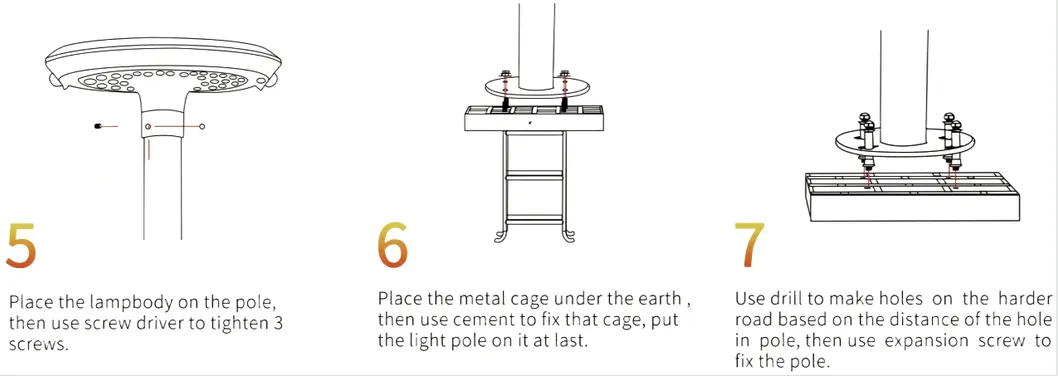 5

Place the lampbody on the pole, then use screw driver to tighten 3 screws.

6

Place the metal cage under the earth , then use cement to fix that cage, put the light pole on it at last.

7

Use drill to make holes on the harder road based on the distance of the hole in pole, then use expansion screw to fix the pole.