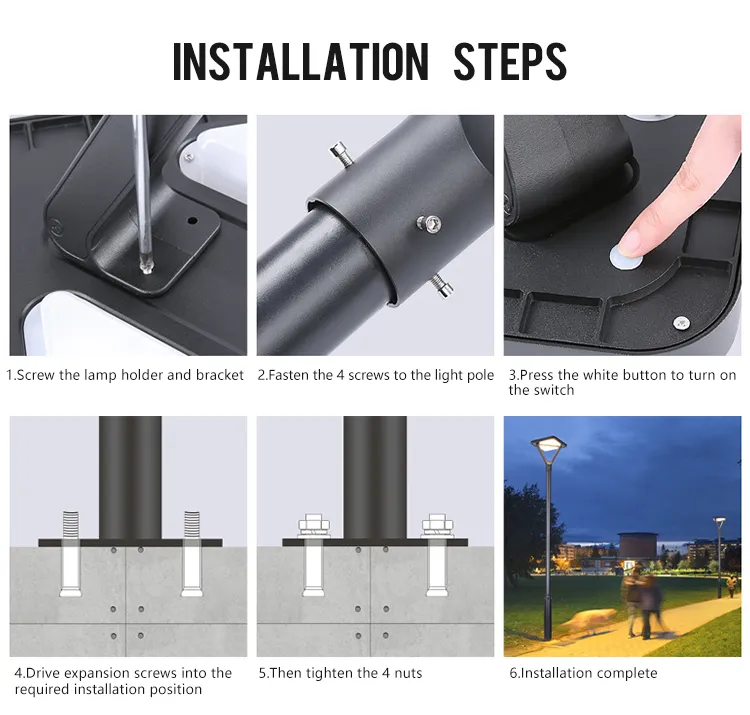 INSTALLATION STEPS

1.Screw the lamp holder and bracket

2.Fasten the 4 screws to the light pole

3.Press the white button to turn on the switch

4.Drive expansion screws into the required installation position

5.Then tighten the 4 nuts

6.Installation complete