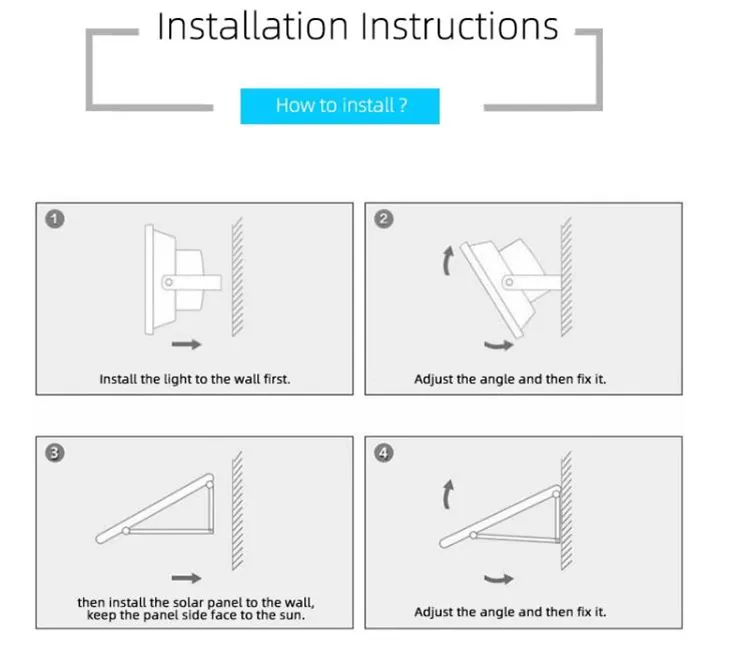 Installation Instructions

How to install ?

1
Install the light to the wall first.

2
Adjust the angle and then fix it.

3
then install the solar panel to the wall, keep the panel side face to the sun.

4
Adjust the angle and then fix it.