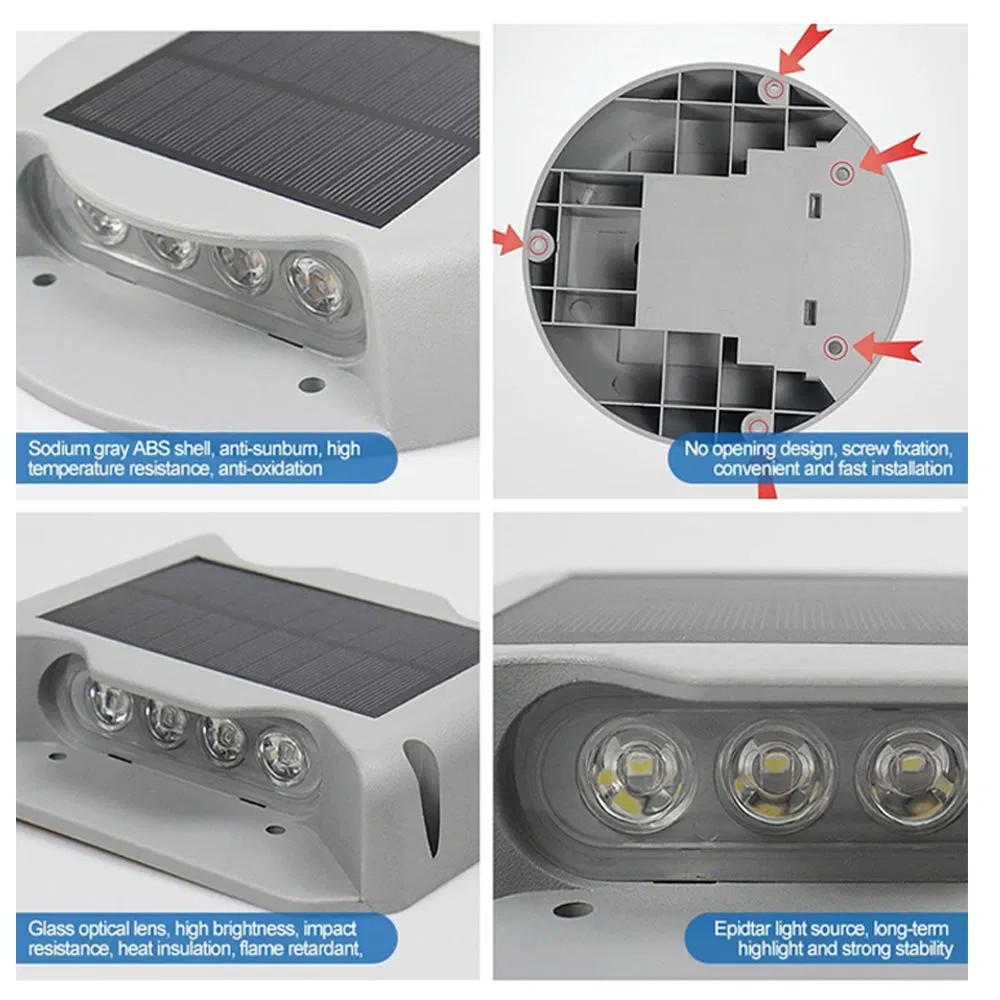 Sodium gray ABS shell, anti-sunburn, high temperature resistance, anti-oxidation

No opening design, screw fixation, convenient and fast installation

Glass optical lens, high brightness, impact resistance, heat insulation, flame retardant,

Epidtar light source, long-term highlight and strong stability