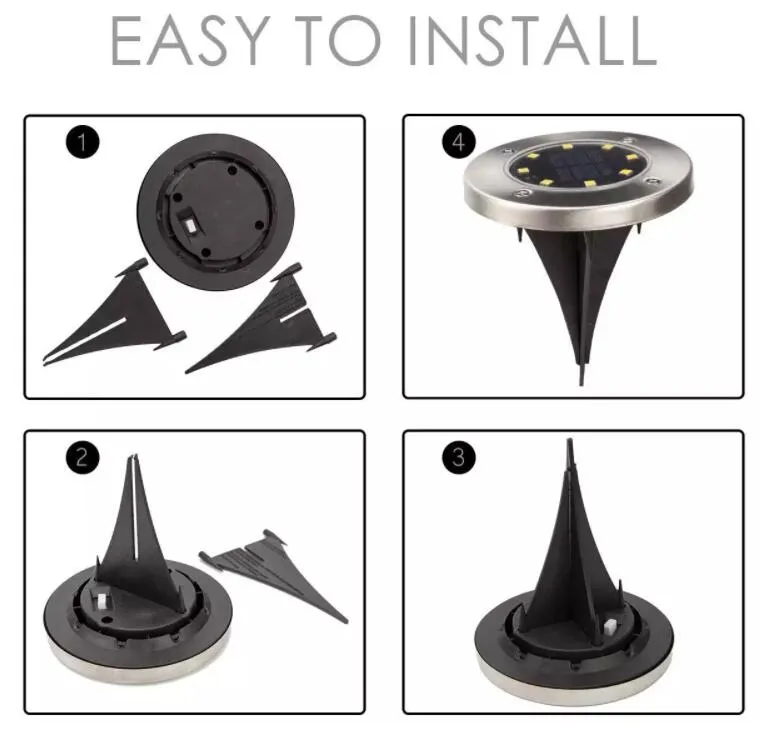 EASY TO INSTALL

1

4

2

3