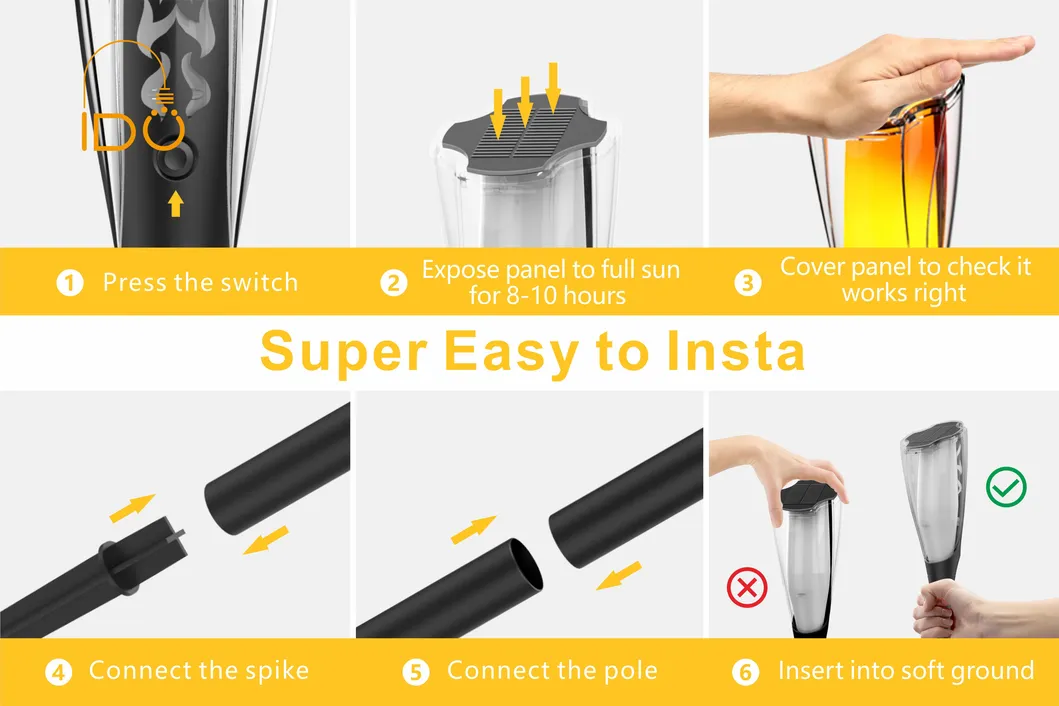 IDO

1 Press the switch

2 Expose panel to full sun for 8-10 hours

3 Cover panel to check it works right

Super Easy to Insta

4 Connect the spike

5 Connect the pole

6 Insert into soft ground