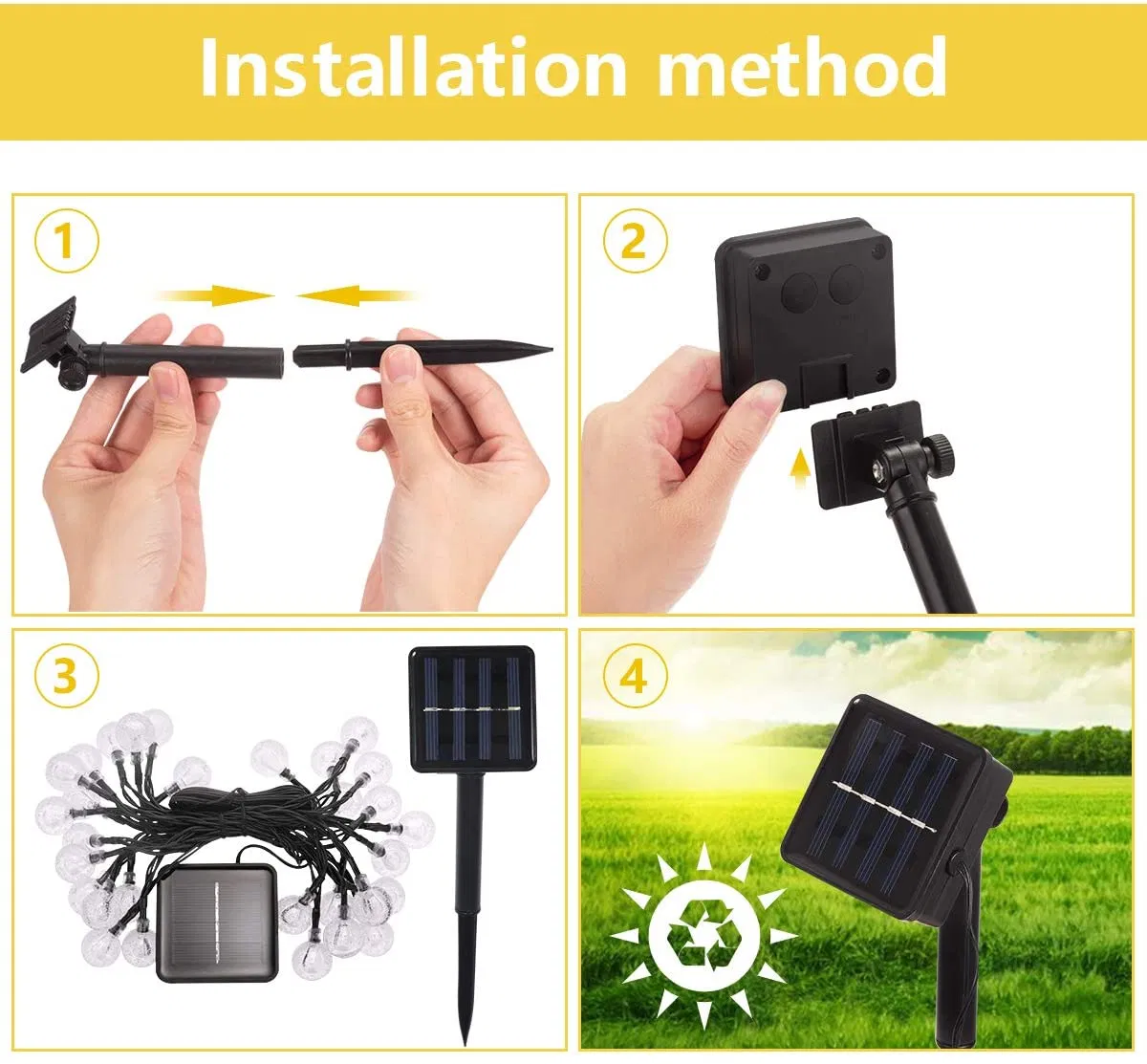 Installation method

1

2

3

4