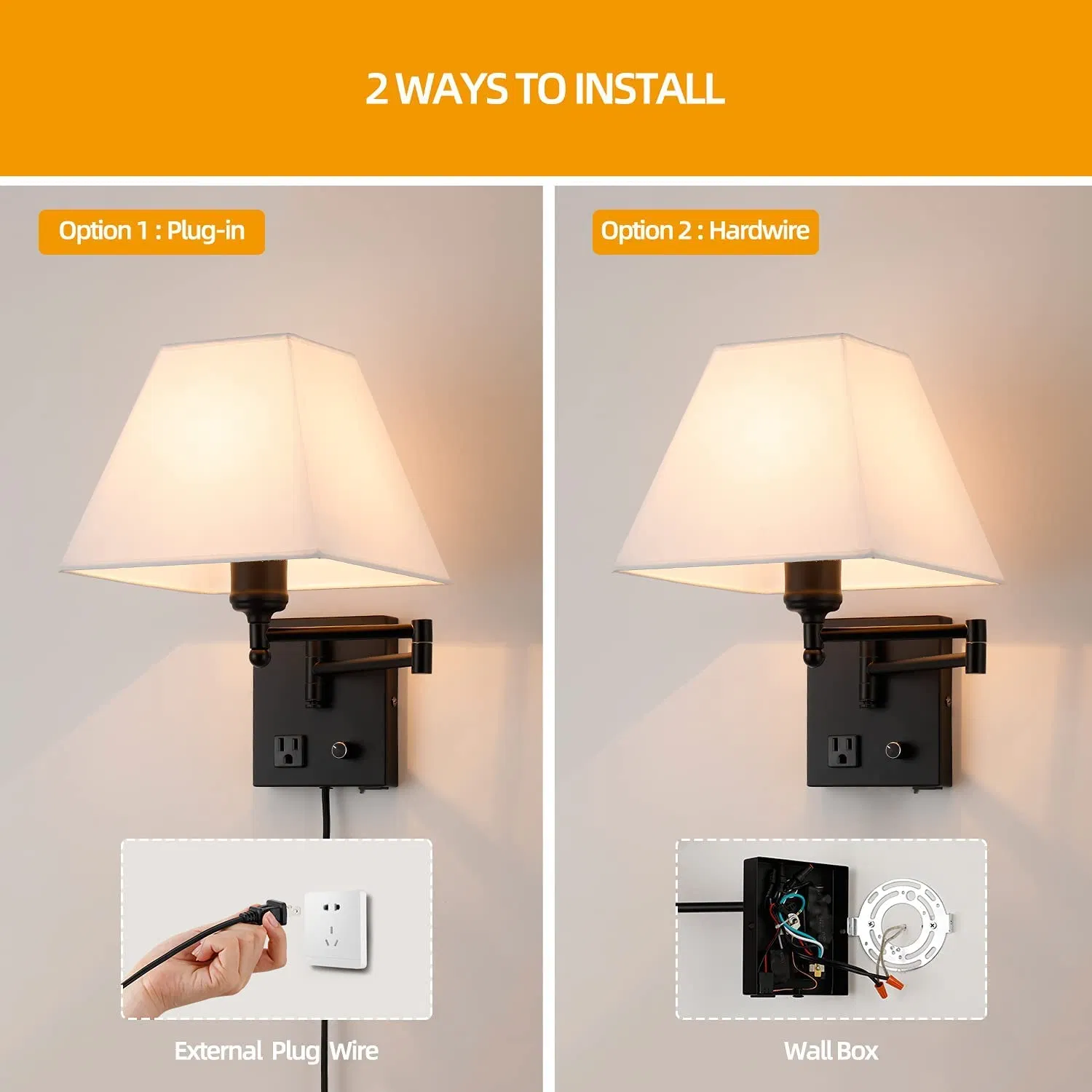 2 WAYS TO INSTALL

Option 1 : Plug-in

External Plug Wire

Option 2 : Hardwire

Wall Box