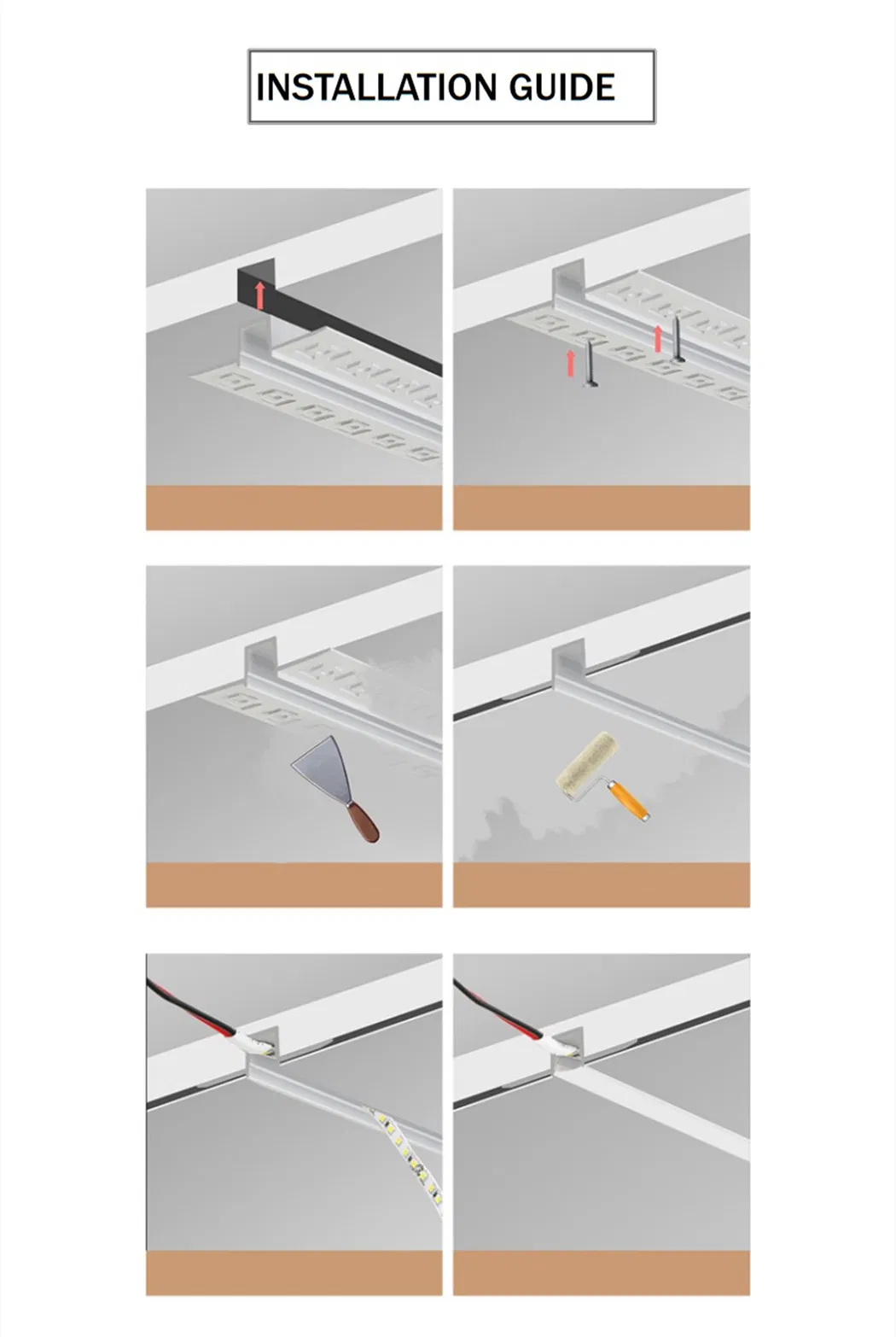 INSTALLATION GUIDE