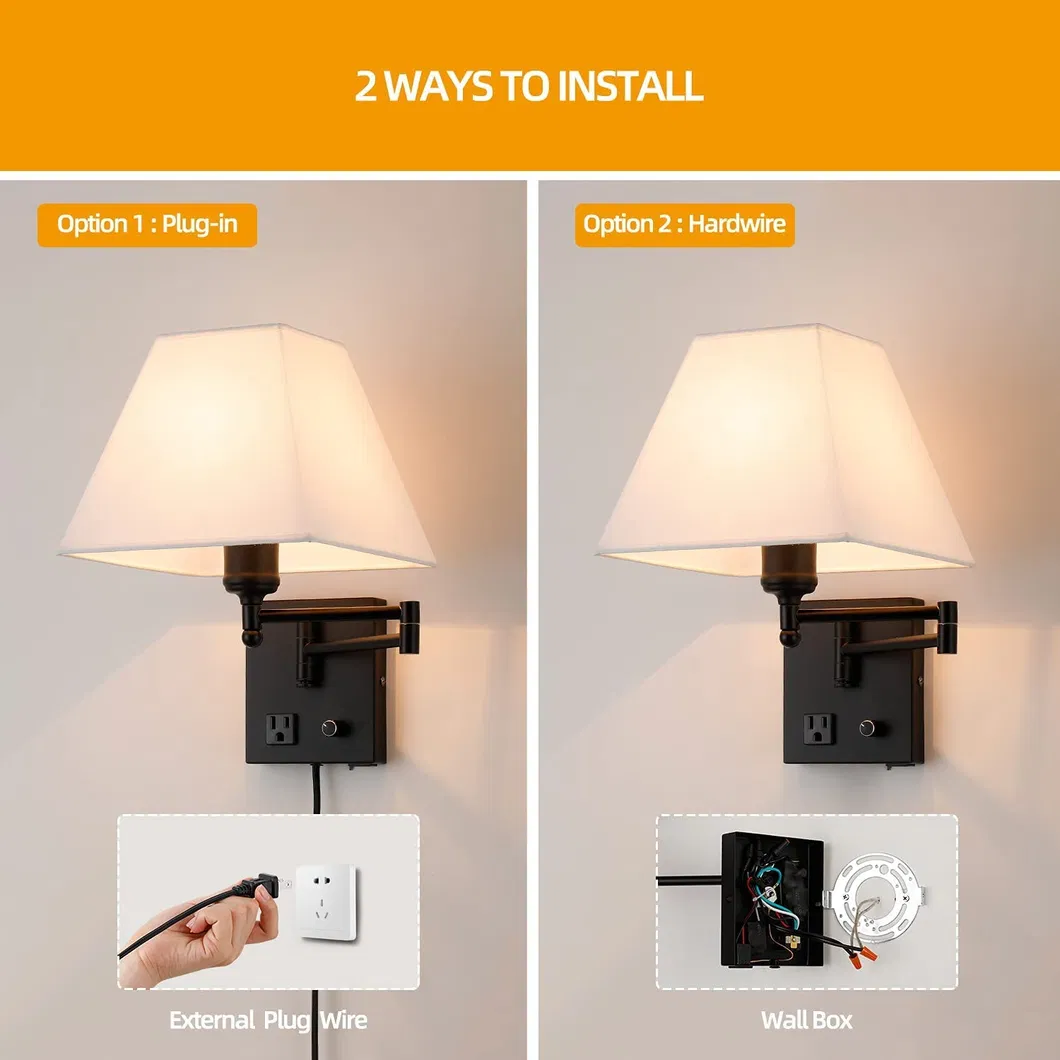 2 WAYS TO INSTALL

Option 1 : Plug-in

External Plug Wire

Option 2 : Hardwire

Wall Box