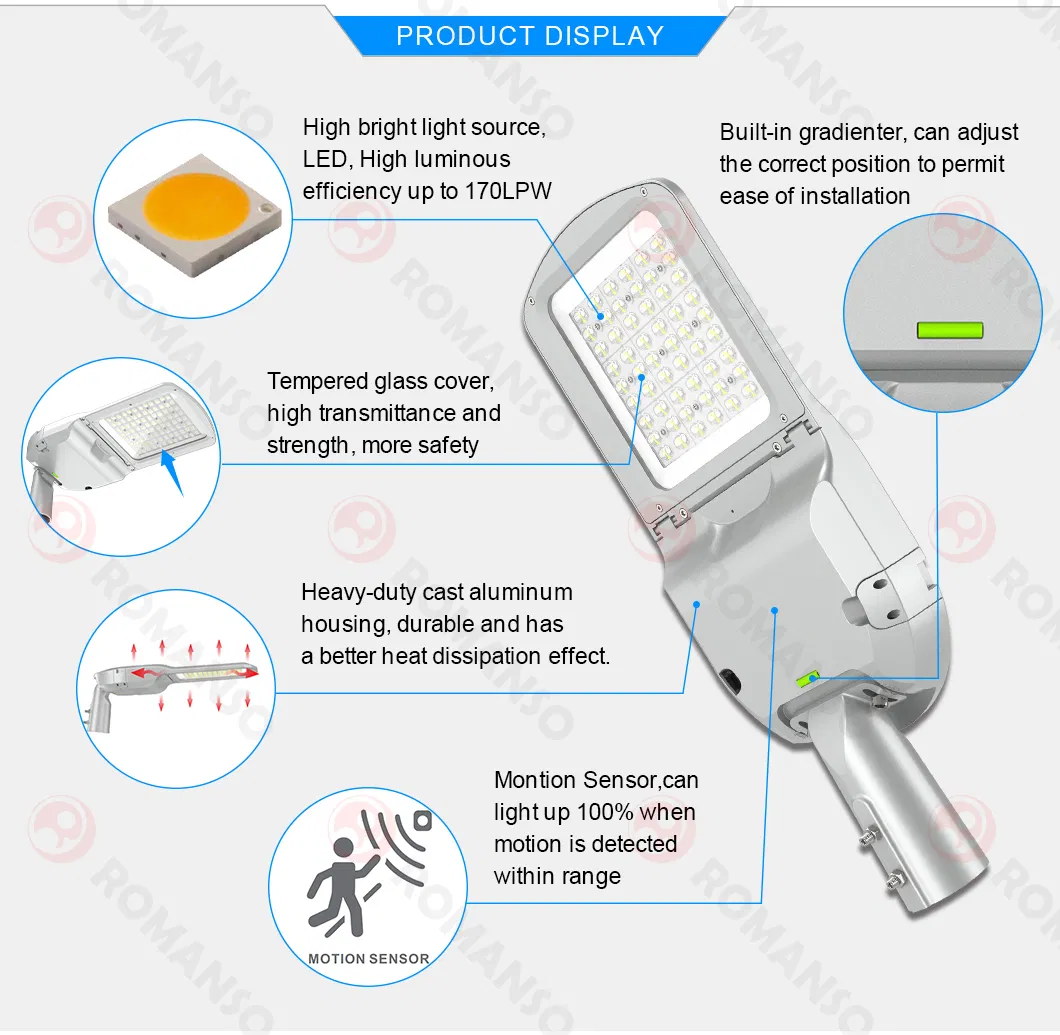 PRODUCT DISPLAY

High bright light source, LED, High luminous efficiency up to 170LPW

Built-in gradienter, can adjust the correct position to permit ease of installation

Tempered glass cover, high transmittance and strength, more safety

Heavy-duty cast aluminum housing, durable and has a better heat dissipation effect.

Montion Sensor,can light up 100% when motion is detected within range

MOTION SENSOR

ROMANSO