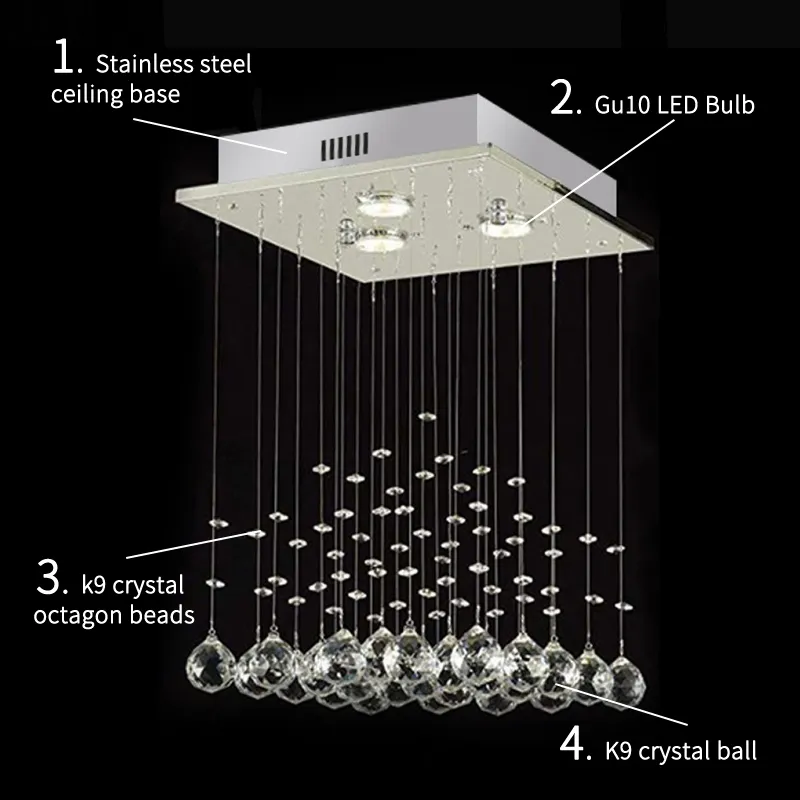 1. Stainless steel ceiling base

2. Gu10 LED Bulb

3. k9 crystal octagon beads

4. K9 crystal ball