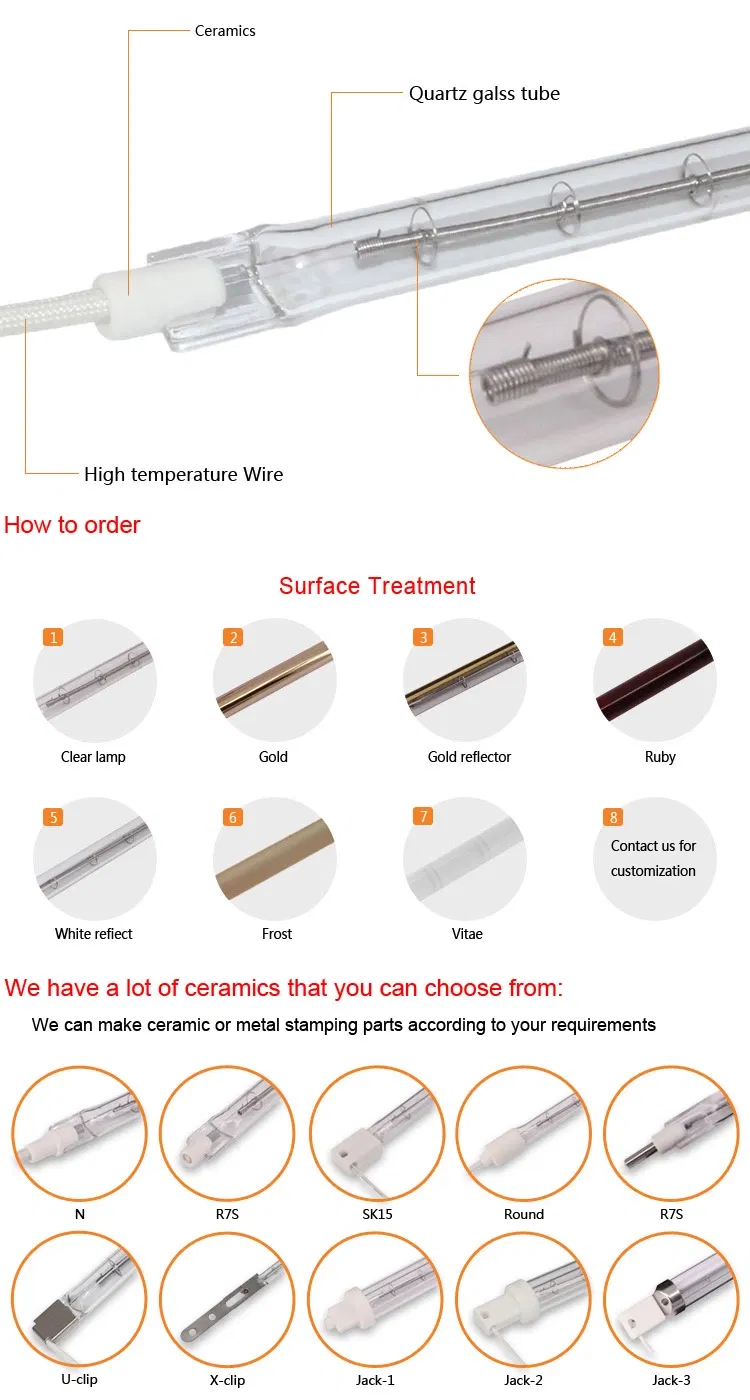 Ceramics

Quartz galss tube

High temperature Wire

How to order

Surface Treatment

1 Clear lamp

2 Gold

3 Gold reflector

4 Ruby

5 White refiect

6 Frost

7 Vitae

8 Contact us for customization

We have a lot of ceramics that you can choose from:

We can make ceramic or metal stamping parts according to your requirements

N

R7S

SK15

Round

R7S

U-clip

X-clip

Jack-1

Jack-2

Jack-3