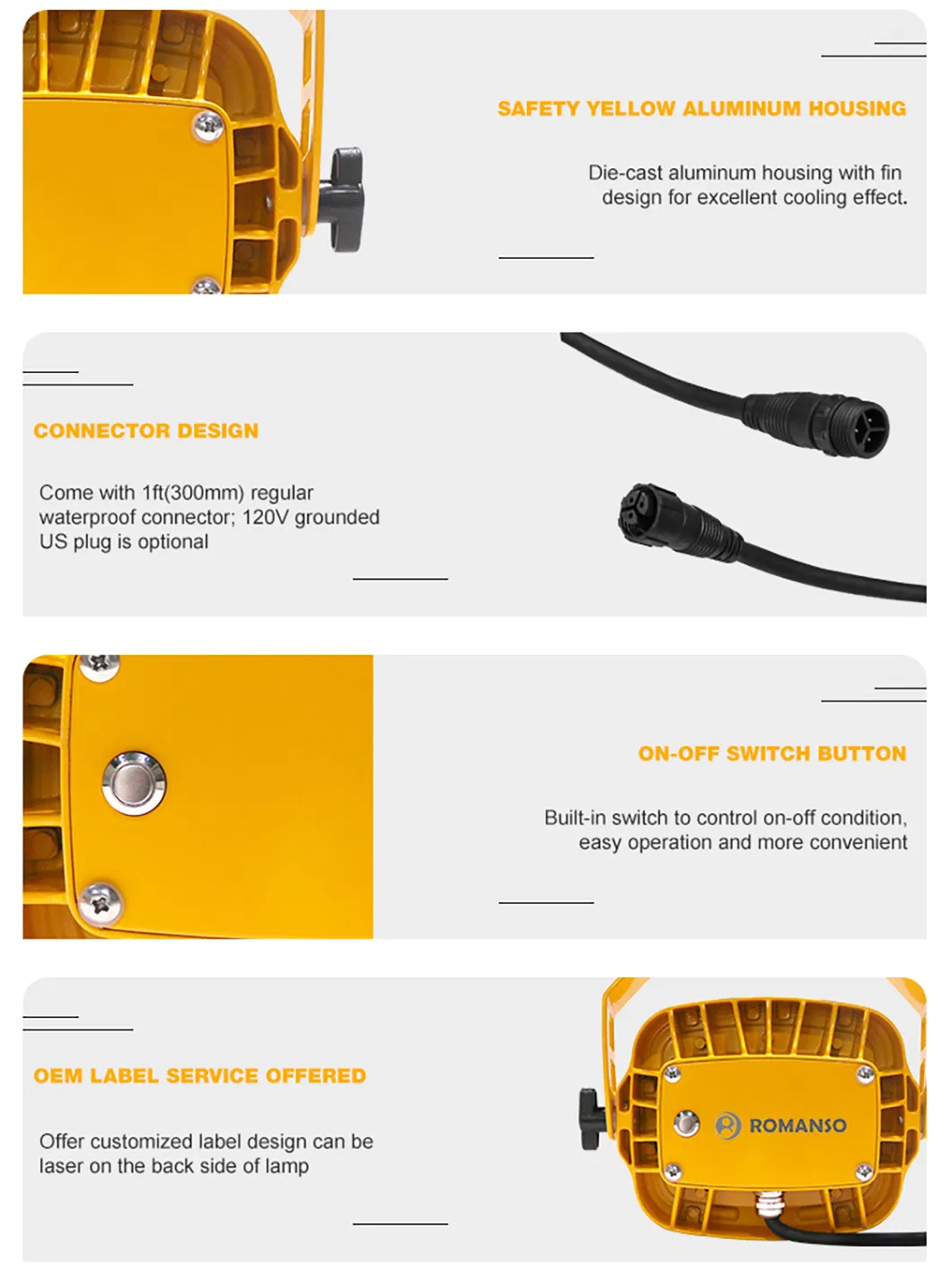 SAFETY YELLOW ALUMINUM HOUSING

Die-cast aluminum housing with fin design for excellent cooling effect.

CONNECTOR DESIGN

Come with 1ft(300mm) regular waterproof connector; 120V grounded US plug is optional

ON-OFF SWITCH BUTTON

Built-in switch to control on-off condition, easy operation and more convenient

OEM LABEL SERVICE OFFERED

Offer customized label design can be laser on the back side of lamp

ROMANSO