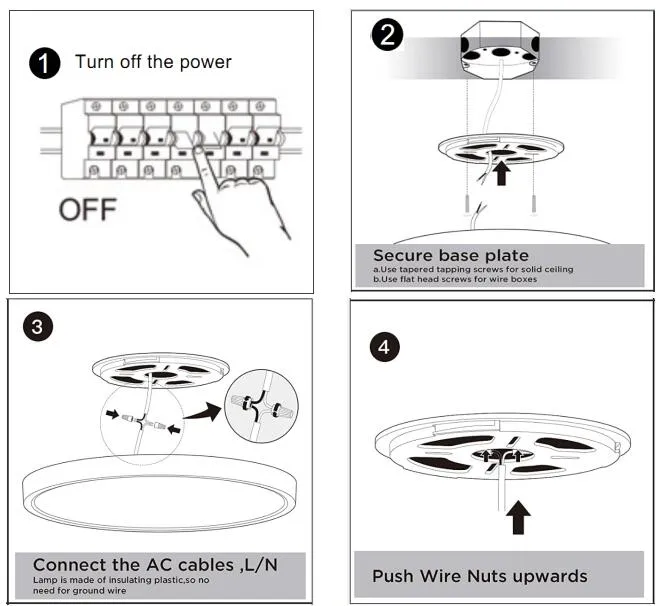 1 Turn off the power

OFF

2

Secure base plate
a.Use tapered tapping screws for solid ceiling
b.Use flat head screws for wire boxes

3

Connect the AC cables ,L/N
Lamp is made of insulating plastic,so no need for ground wire

4

Push Wire Nuts upwards