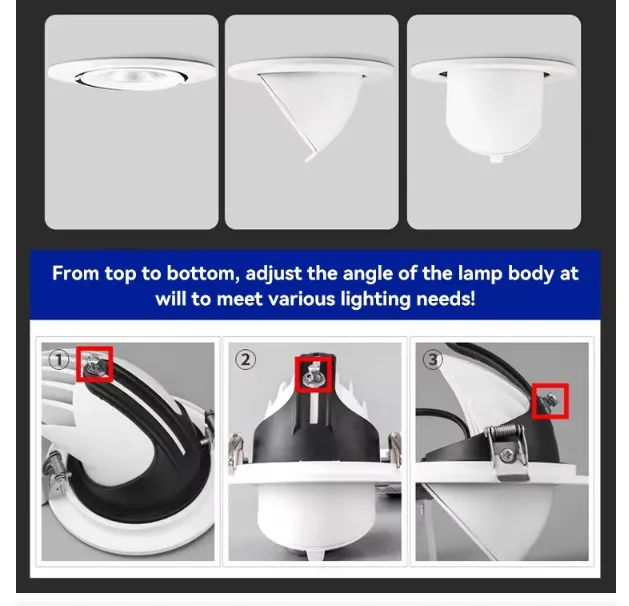 From top to bottom, adjust the angle of the lamp body at will to meet various lighting needs!

①

②

③