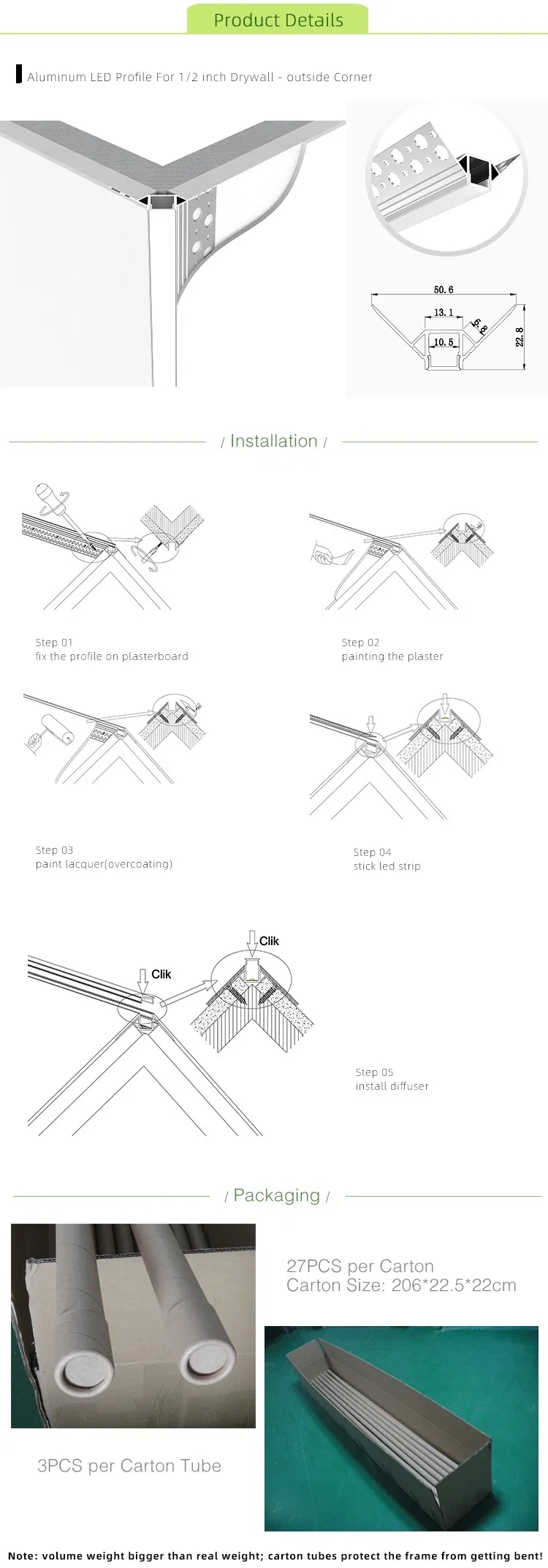 Product Details

Aluminum LED Profile For 1/2 inch Drywall - outside Corner

50.6
13.1
5.8
10.5
22.8

/ Installation /

Step 01
fix the profile on plasterboard

Step 02
painting the plaster

Step 03
paint lacquer(overcoating)

Step 04
stick led strip

Clik
Clik

Step 05
install diffuser

/ Packaging /

27PCS per Carton
Carton Size: 206*22.5*22cm

3PCS per Carton Tube

Note: volume weight bigger than real weight; carton tubes protect the frame from getting bent!